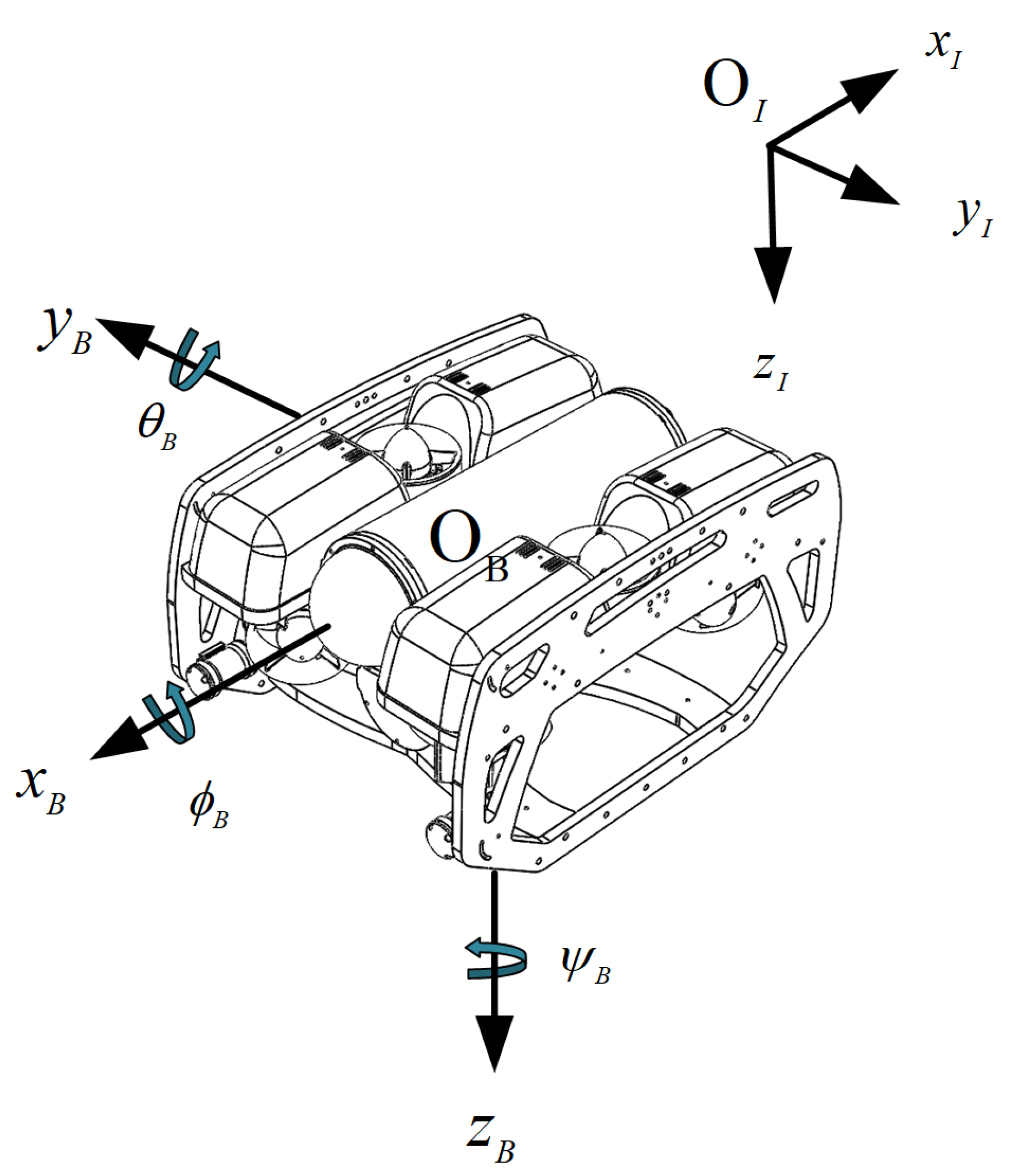 $x_I$

$O_I$

$y_I$

$z_I$

$y_B$

$\theta_B$

$O_B$

$x_B$

$\phi_B$

$\psi_B$

$z_B$