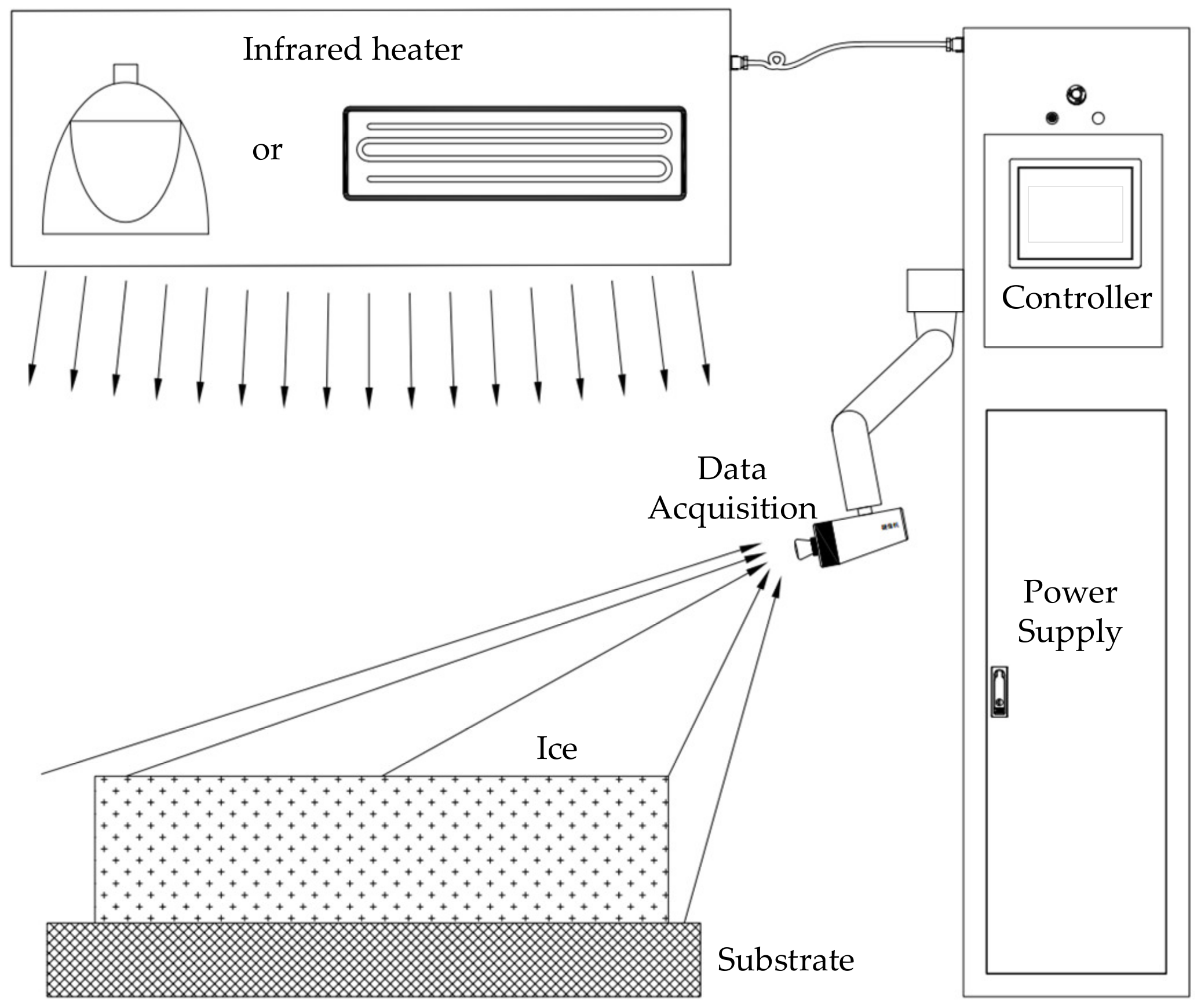 Infrared heater

or

Controller

Data Acquisition

Power Supply

Ice

Substrate