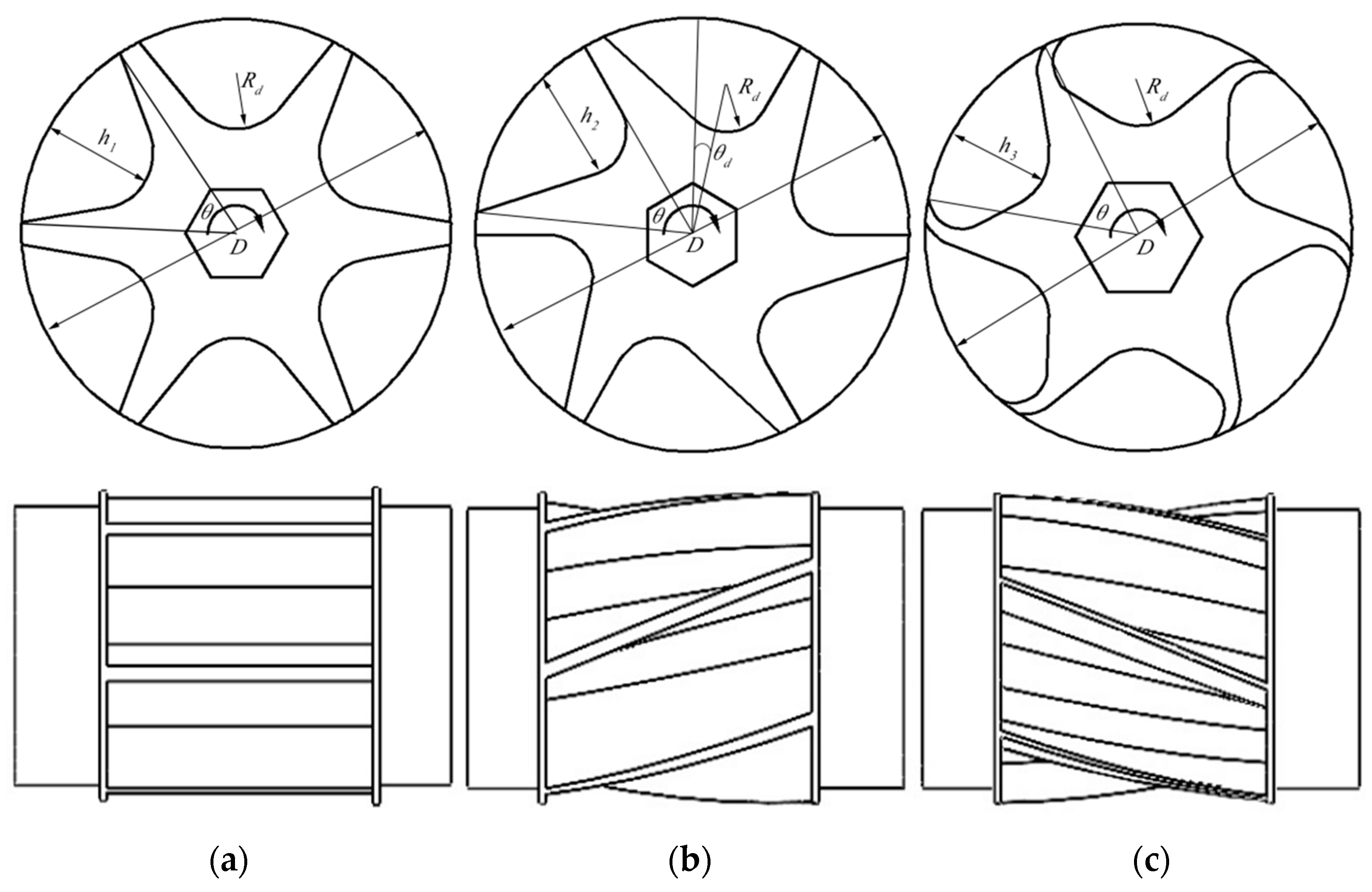 $R_d$
$h_1$
$\theta$
$D$

$R_d$
$h_2$
$\theta_d$
$\theta$
$D$

$R_d$
$h_3$
$\theta$
$D$

(a)

(b)

(c)