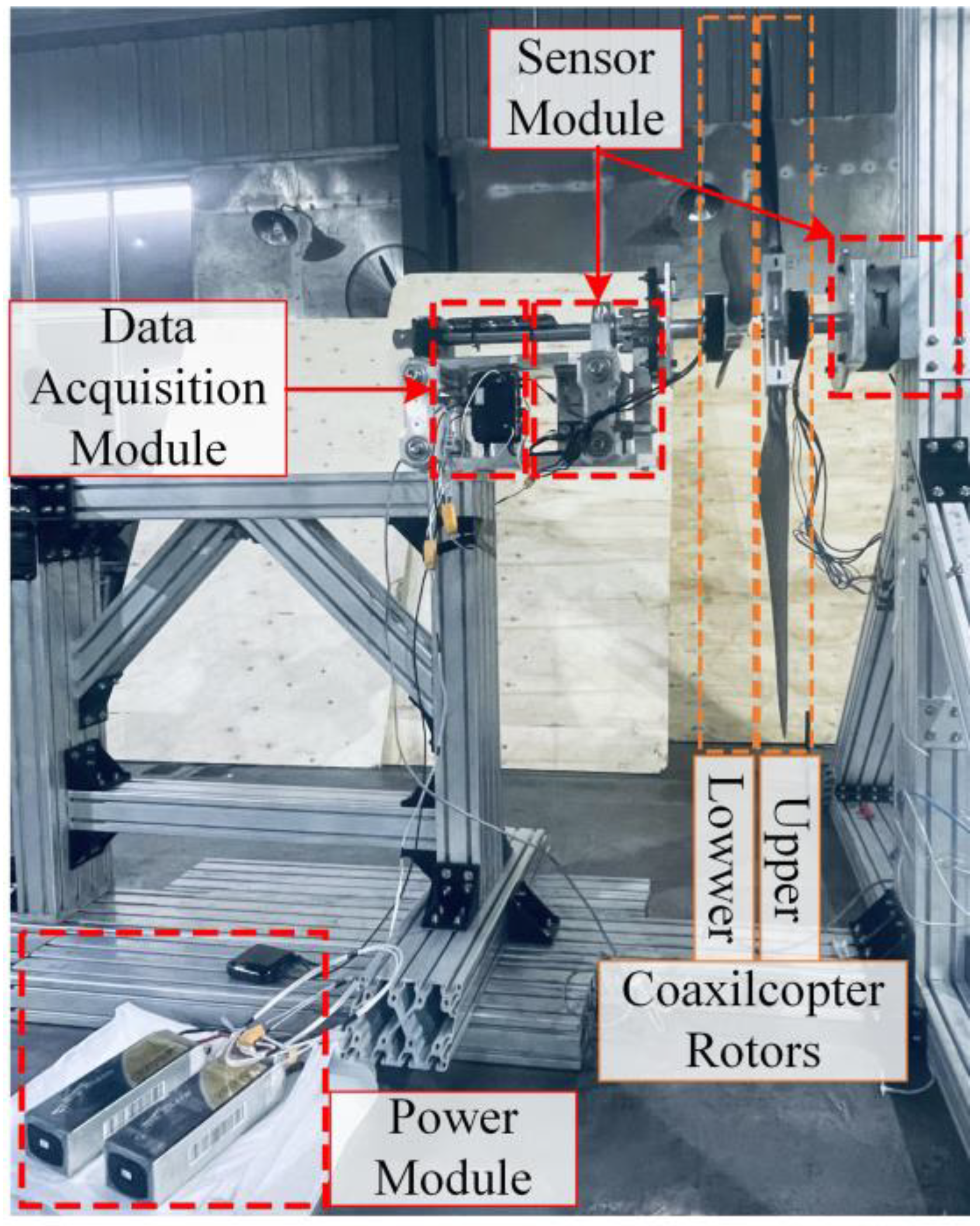 Sensor Module

Data Acquisition Module

Lowwer

Upper

Coaxilcopter Rotors

Power Module