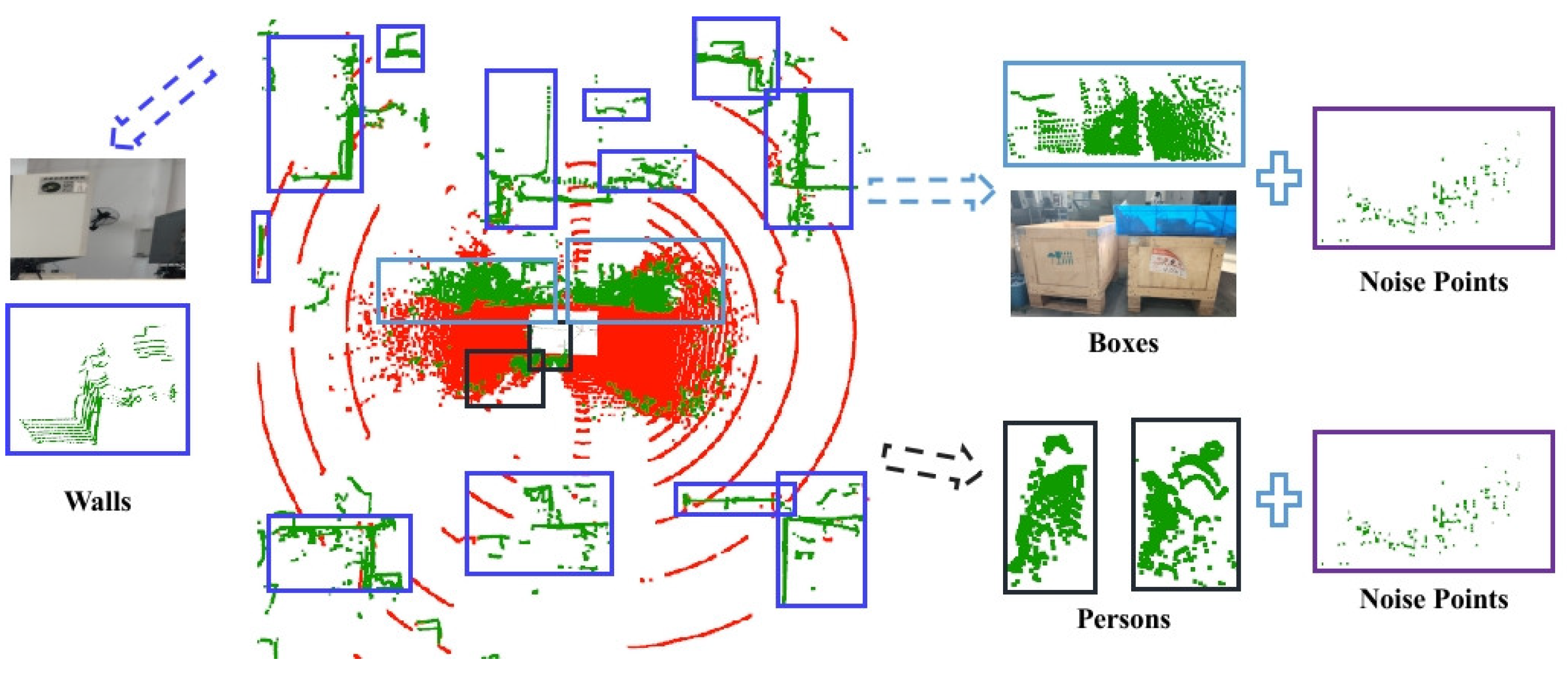 Walls

Boxes

Noise Points

Persons

Noise Points