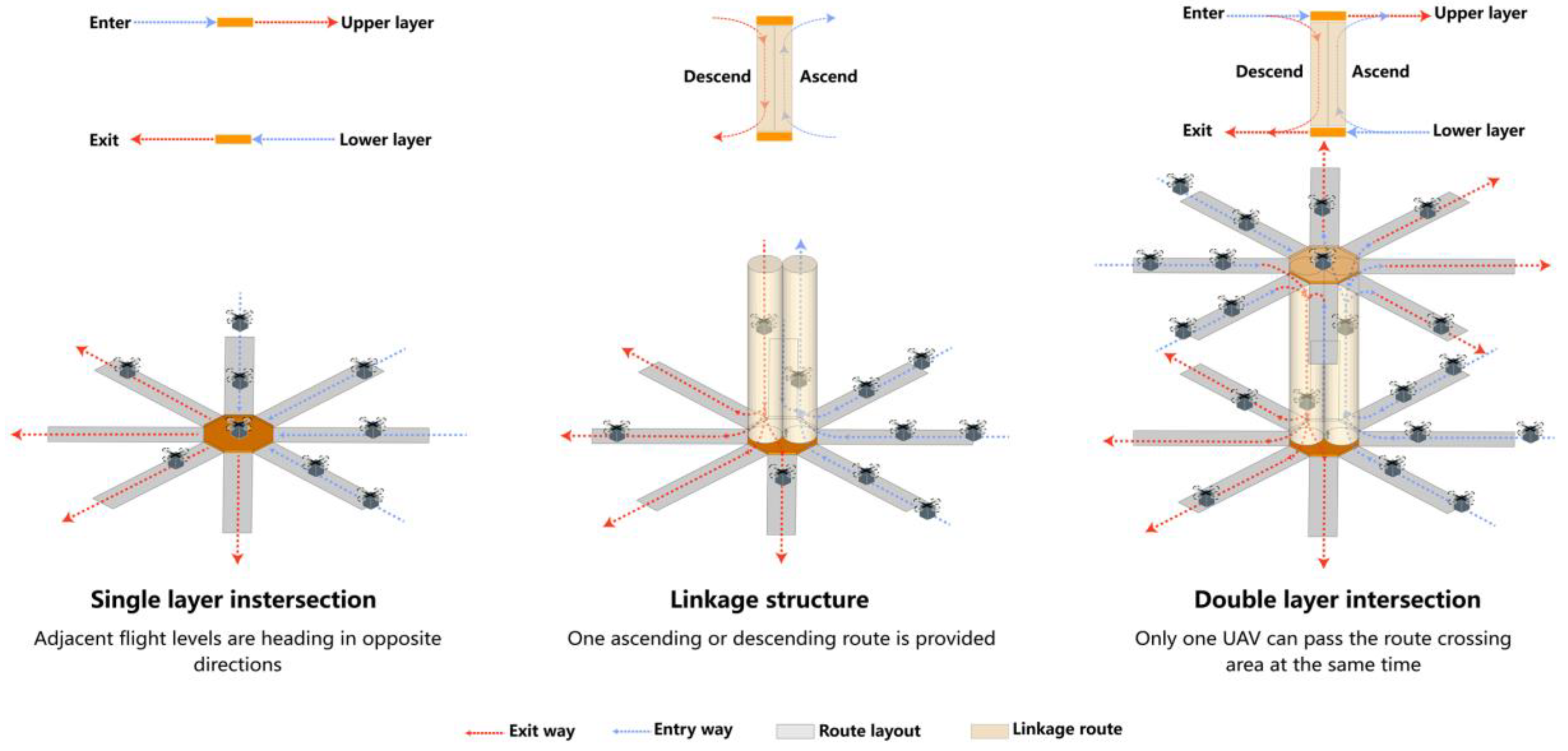 Enter Upper layer

Exit Lower layer

Descend Ascend

Enter Upper layer

Descend Ascend

Exit Lower layer

Single layer instersection

Adjacent flight levels are heading in opposite directions

Linkage structure

One ascending or descending route is provided

Double layer intersection

Only one UAV can pass the route crossing area at the same time

Exit way Entry way Route layout Linkage route