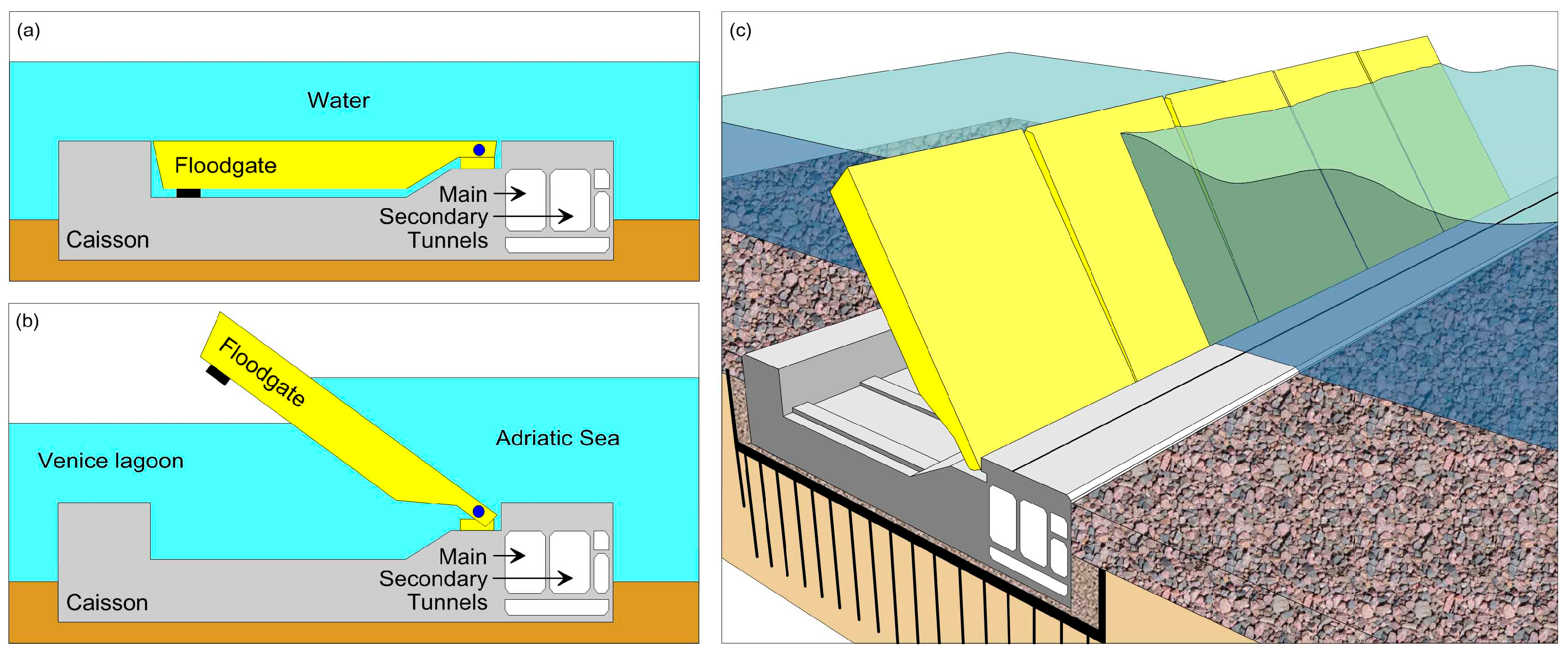 (a)

Water

Floodgate

Main

Secondary

Tunnels

Caisson

(b)

Floodgate

Adriatic Sea

Venice lagoon

Main

Secondary

Tunnels

Caisson

(c)