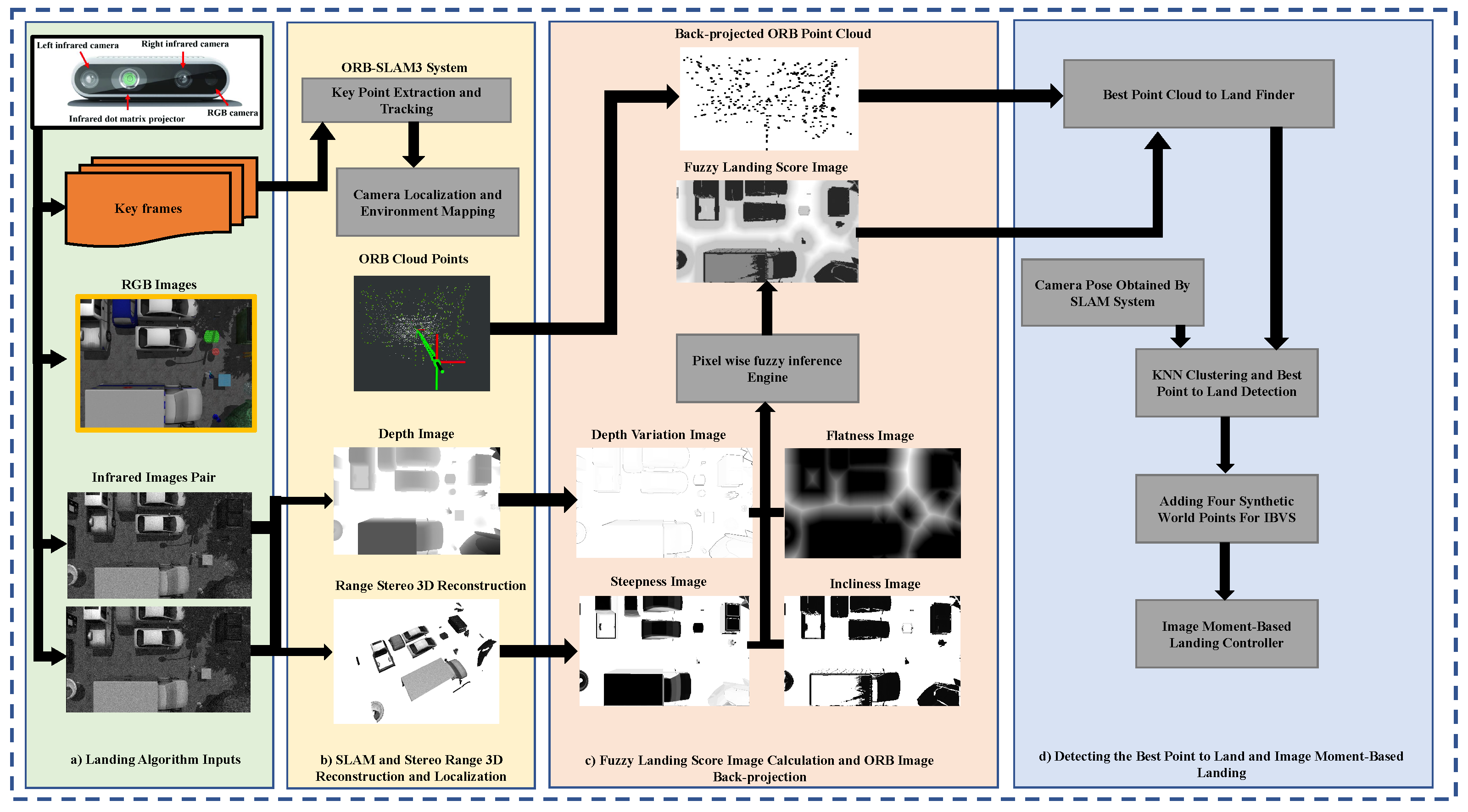 Left infrared camera
Right infrared camera
Infrared dot matrix projector
RGB camera

Key frames

RGB Images

Infrared Images Pair

a) Landing Algorithm Inputs

ORB-SLAM3 System
Key Point Extraction and Tracking

Camera Localization and Environment Mapping

ORB Cloud Points

Depth Image

Range Stereo 3D Reconstruction

b) SLAM and Stereo Range 3D Reconstruction and Localization

Back-projected ORB Point Cloud

Fuzzy Landing Score Image

Pixel wise fuzzy inference Engine

Depth Variation Image

Flatness Image

Steepness Image

Incliness Image

c) Fuzzy Landing Score Image Calculation and ORB Image Back-projection

Best Point Cloud to Land Finder

Camera Pose Obtained By SLAM System

KNN Clustering and Best Point to Land Detection

Adding Four Synthetic World Points For IBVS

Image Moment-Based Landing Controller

d) Detecting the Best Point to Land and Image Moment-Based Landing