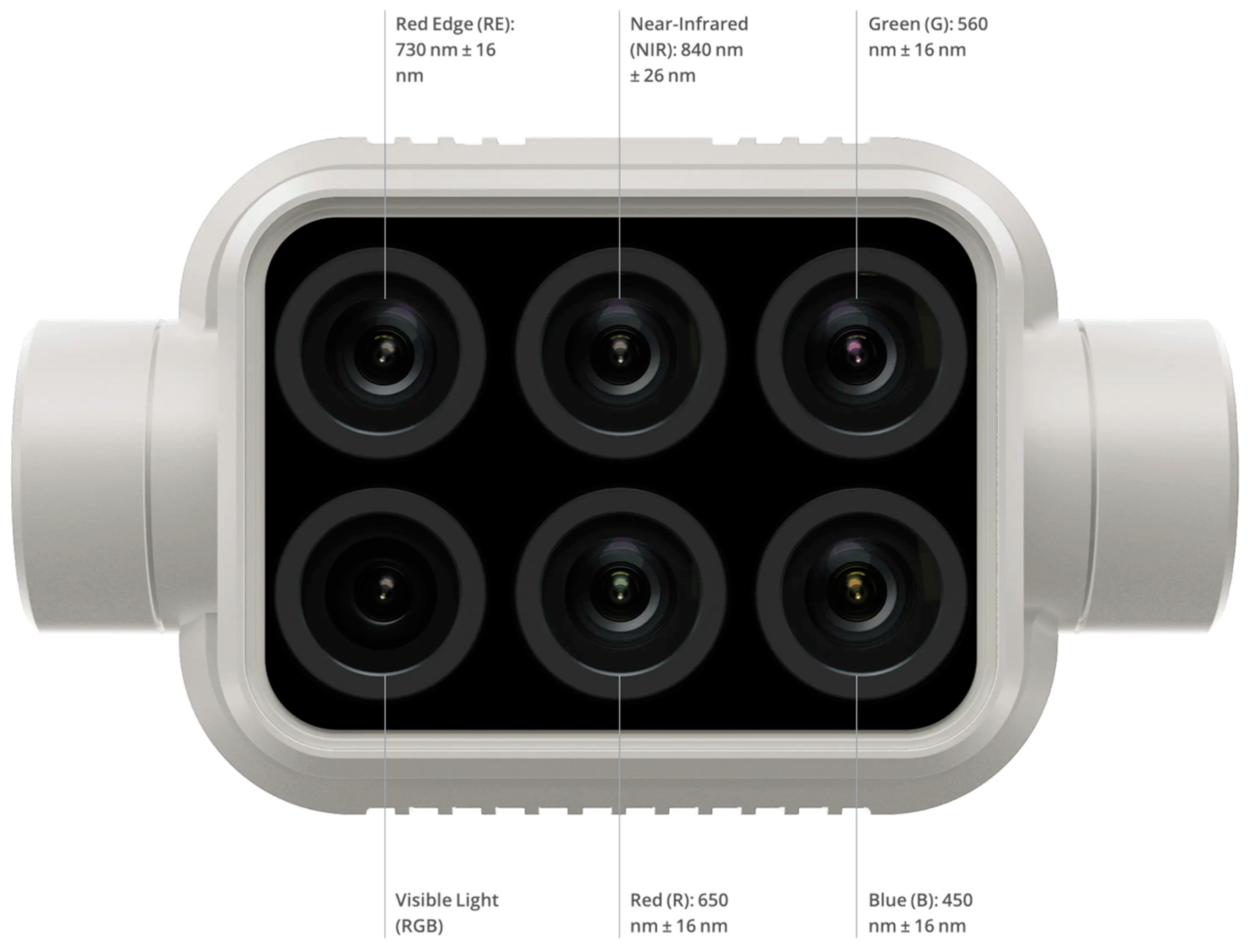 Red Edge (RE): 730 nm ± 16 nm

Near-Infrared (NIR): 840 nm ± 26 nm

Green (G): 560 nm ± 16 nm

Visible Light (RGB)

Red (R): 650 nm ± 16 nm

Blue (B): 450 nm ± 16 nm