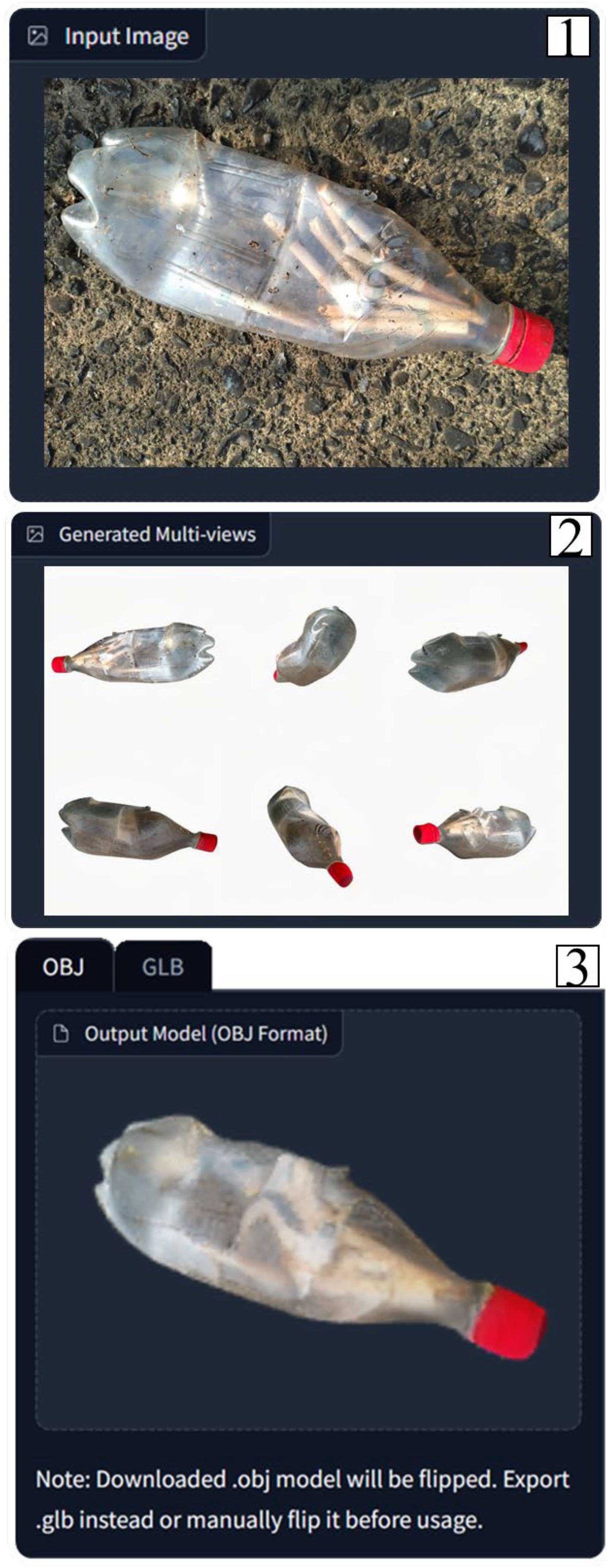 Input Image

1

Generated Multi-views

2

OBJ

GLB

3

Output Model (OBJ Format)

Note: Downloaded .obj model will be flipped. Export .glb instead or manually flip it before usage.