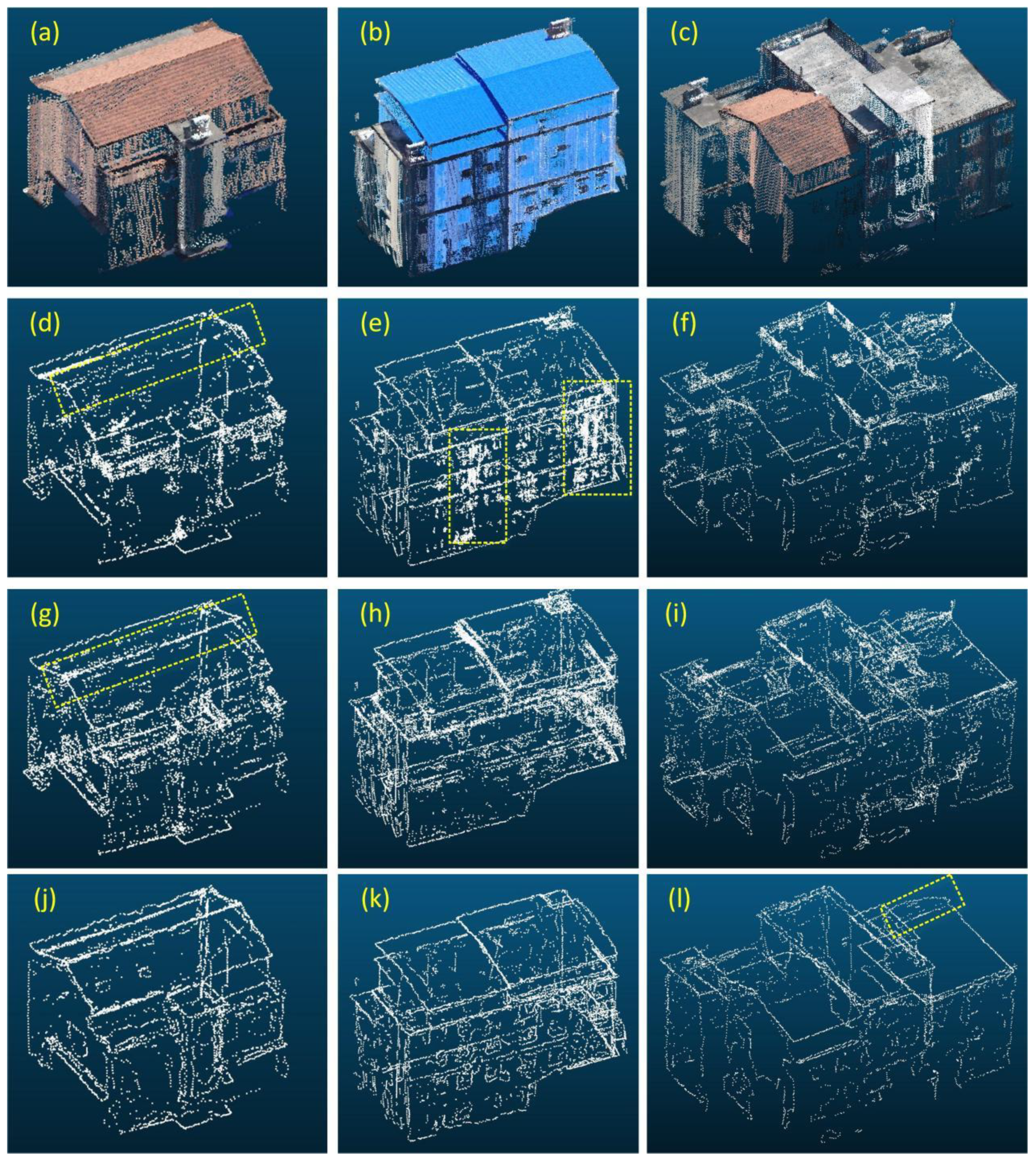 (a)
(b)
(c)
(d)
(e)
(f)
(g)
(h)
(i)
(j)
(k)
(l)