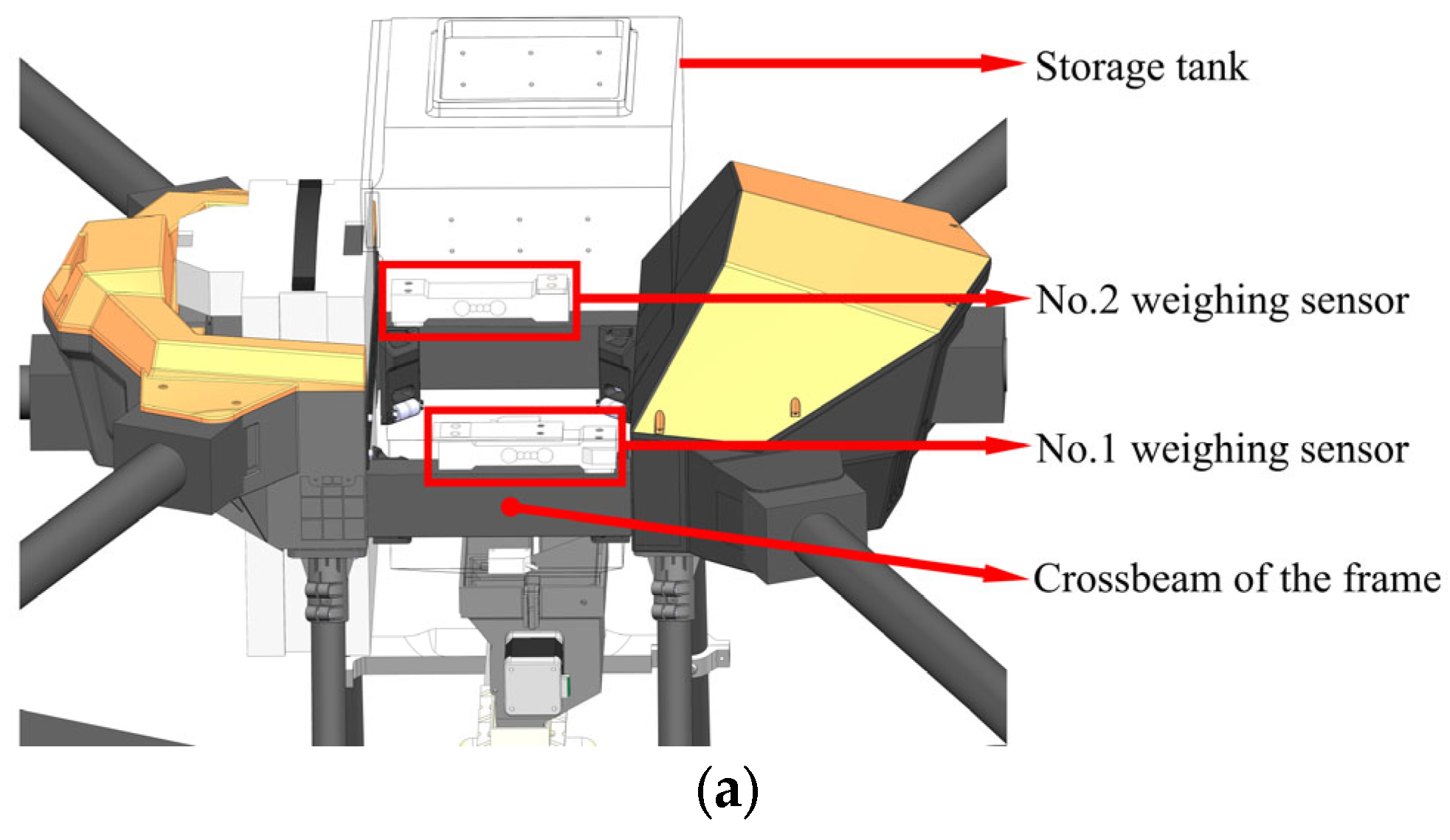 Storage tank

No.2 weighing sensor

No.1 weighing sensor

Crossbeam of the frame

(a)