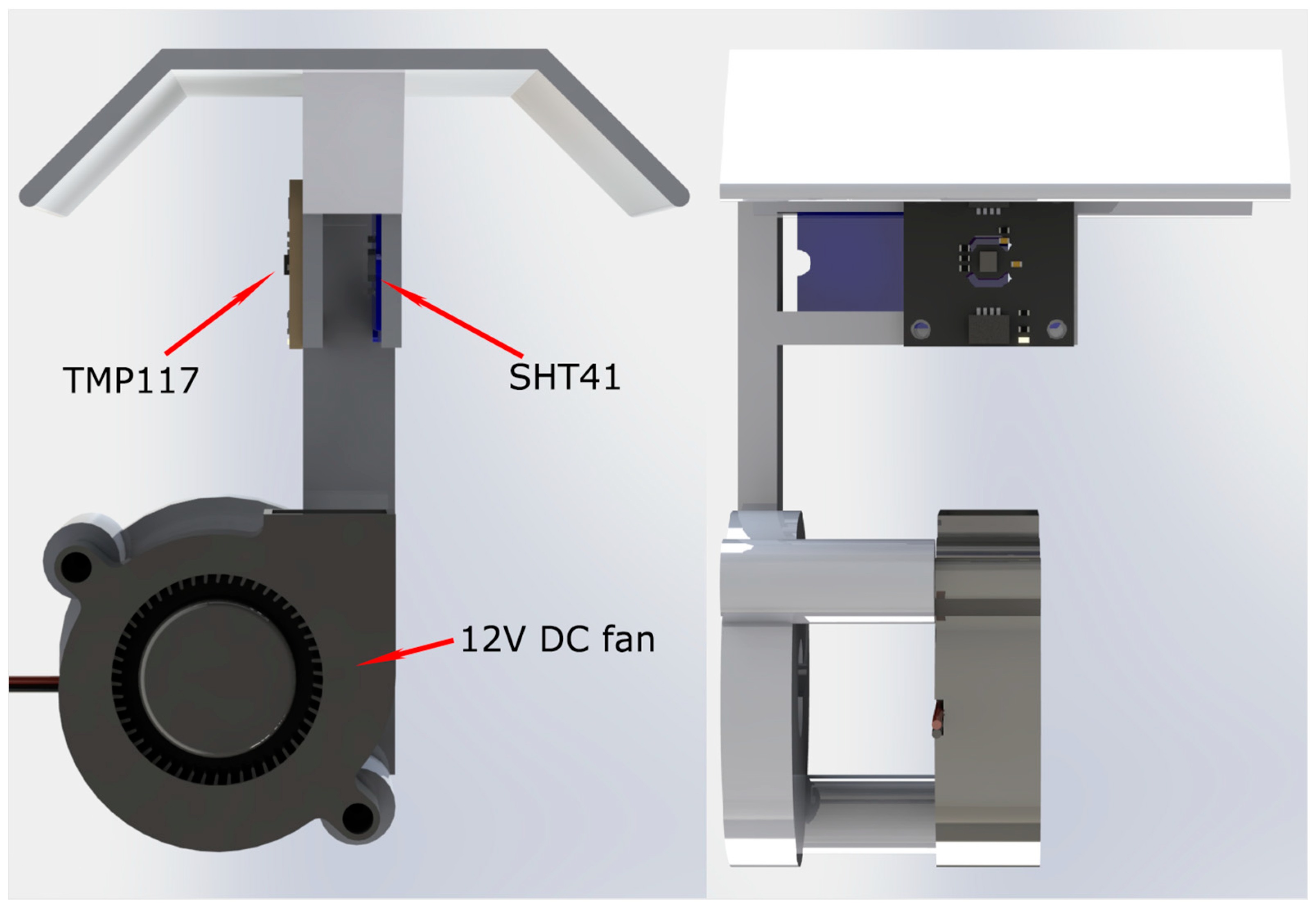 TMP117

SHT41

12V DC fan