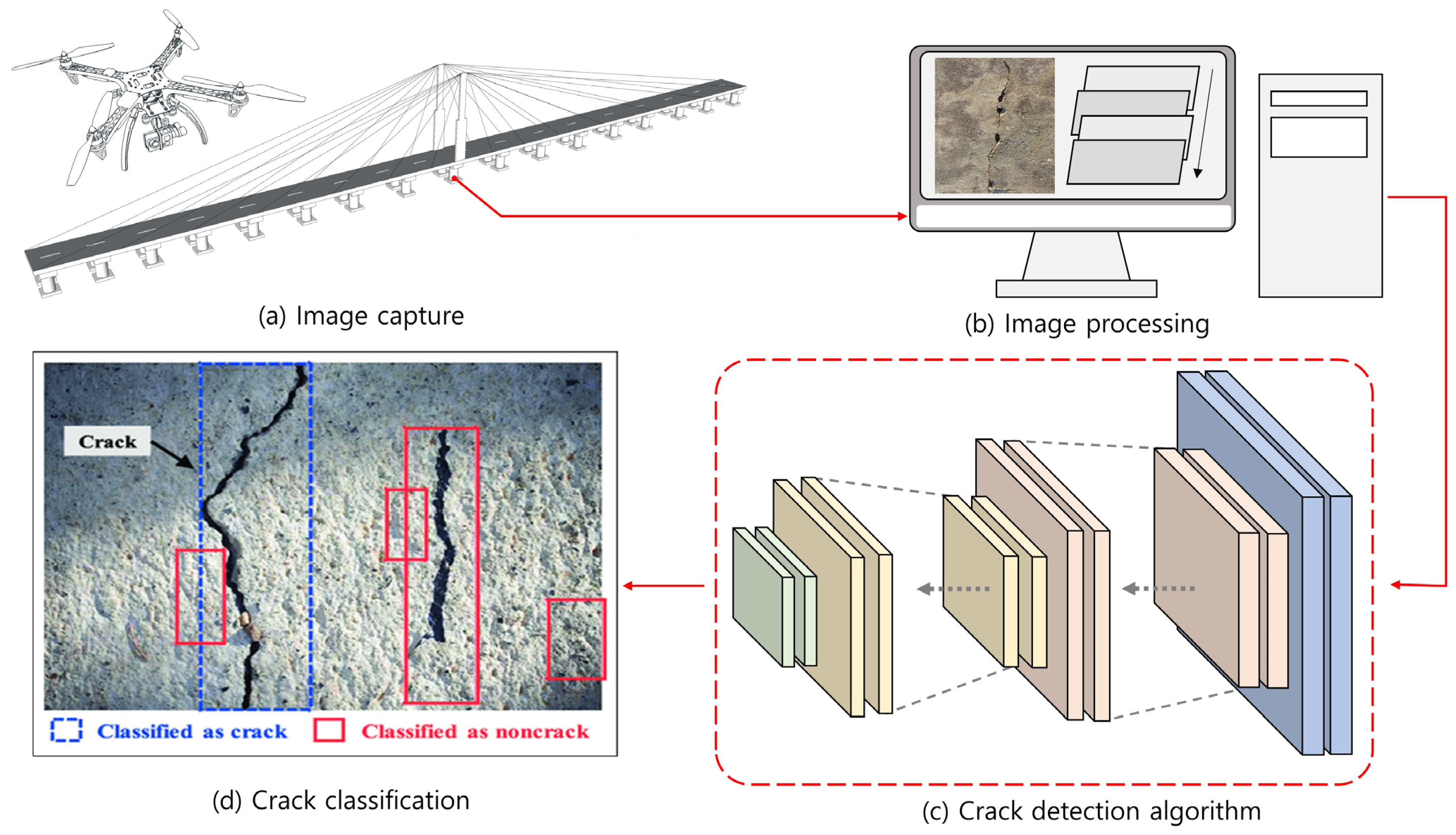 (a) Image capture

(b) Image processing

Crack

Classified as crack

Classified as noncrack

(d) Crack classification

(c) Crack detection algorithm