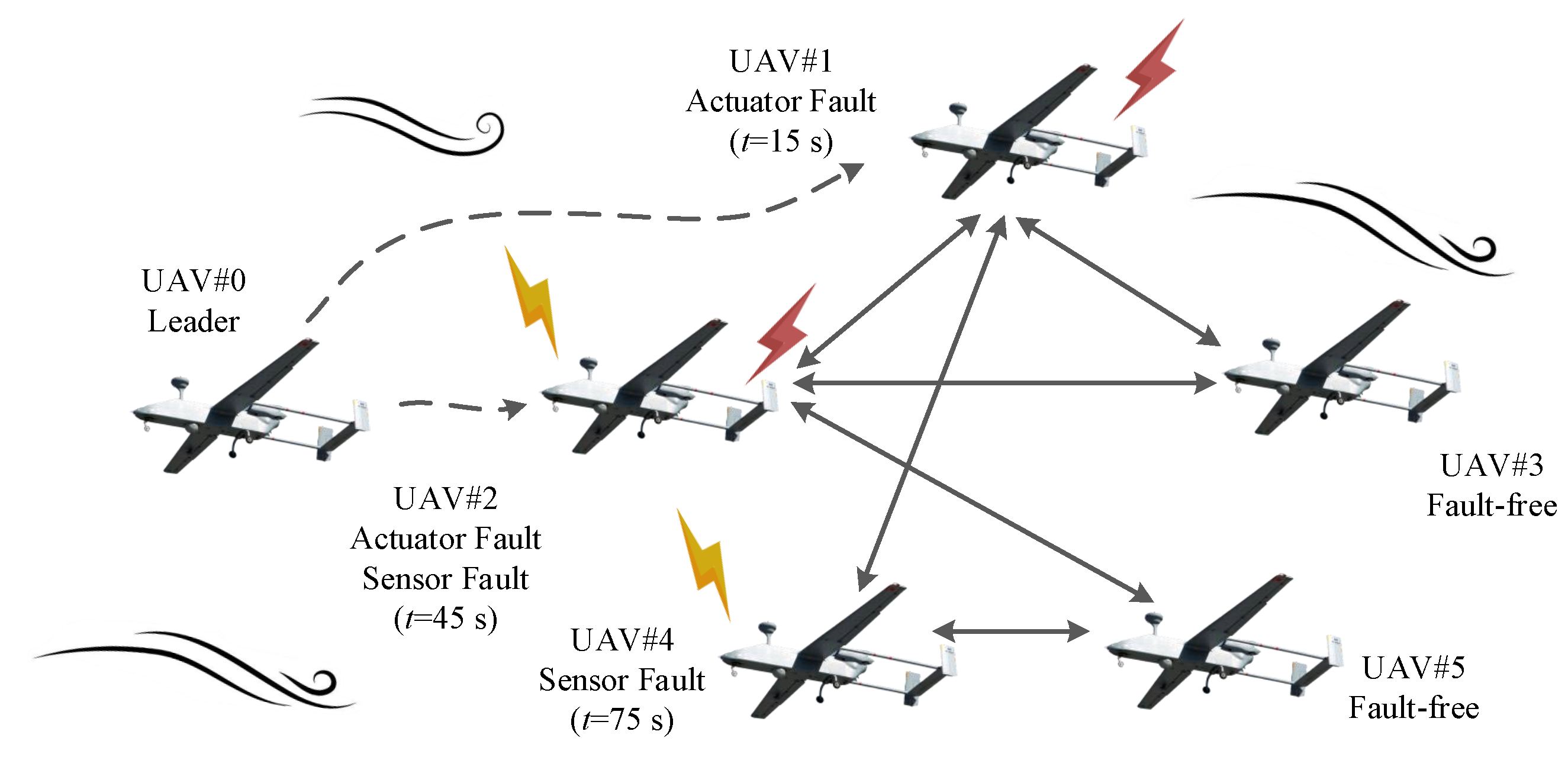 UAV#1
Actuator Fault
($t$=15 s)

UAV#0
Leader

UAV#2
Actuator Fault
Sensor Fault
($t$=45 s)

UAV#3
Fault-free

UAV#4
Sensor Fault
($t$=75 s)

UAV#5
Fault-free