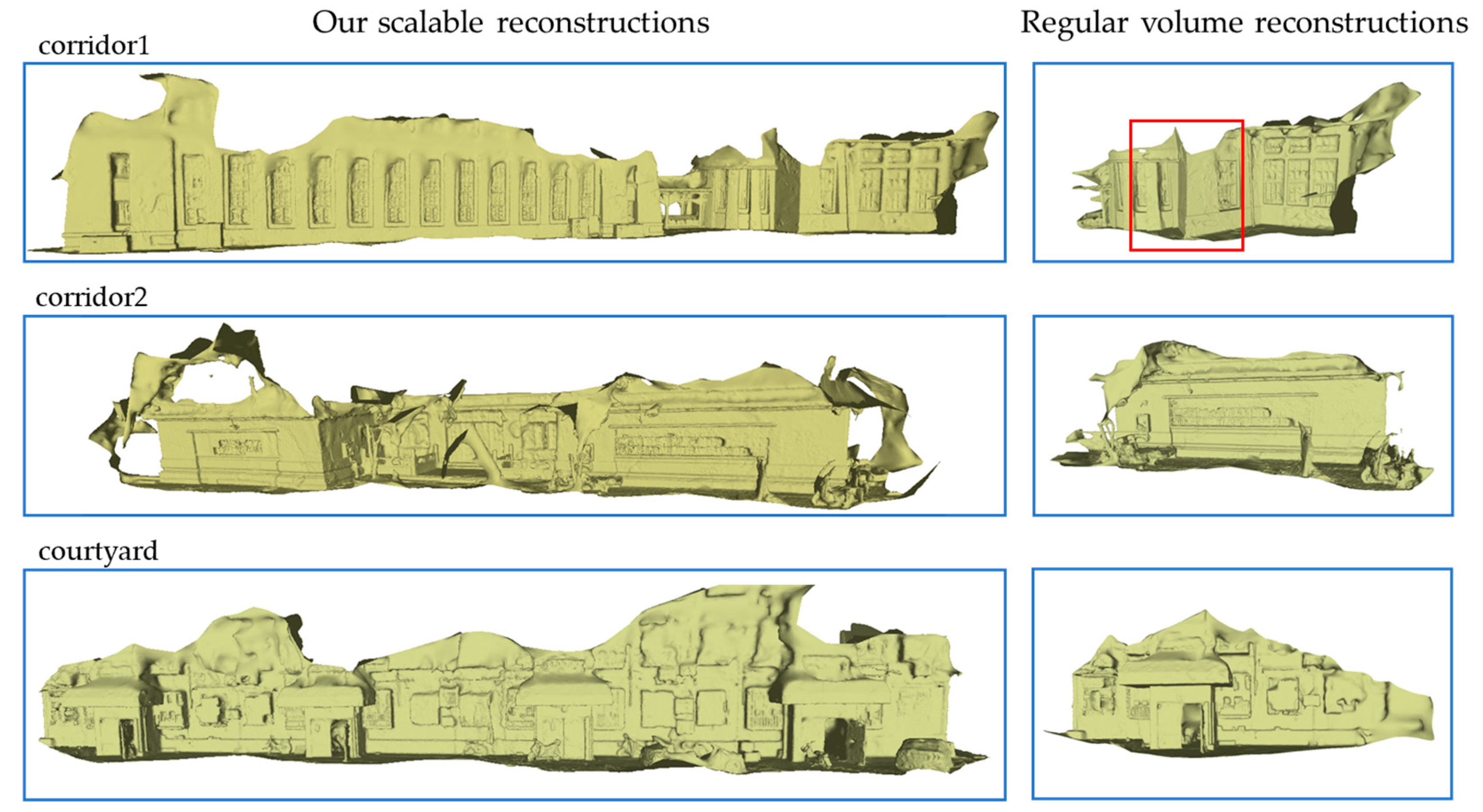 Our scalable reconstructions

Regular volume reconstructions

corridor1

corridor2

courtyard