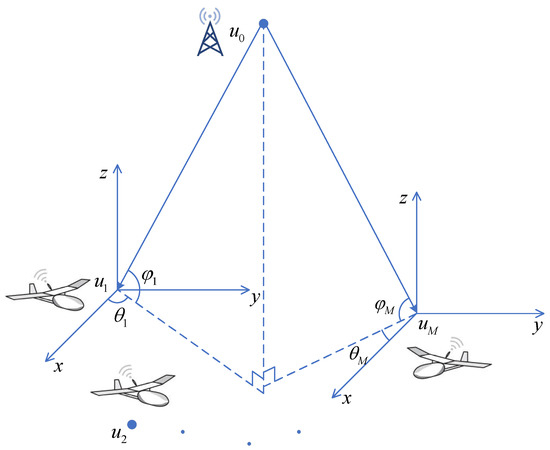 $u_0$

$z$

$z$

$u_1$

$\varphi_1$

$y$

$\theta_1$

$\varphi_M$

$u_M$

$y$

$\theta_M$

$x$

$x$

$u_2$