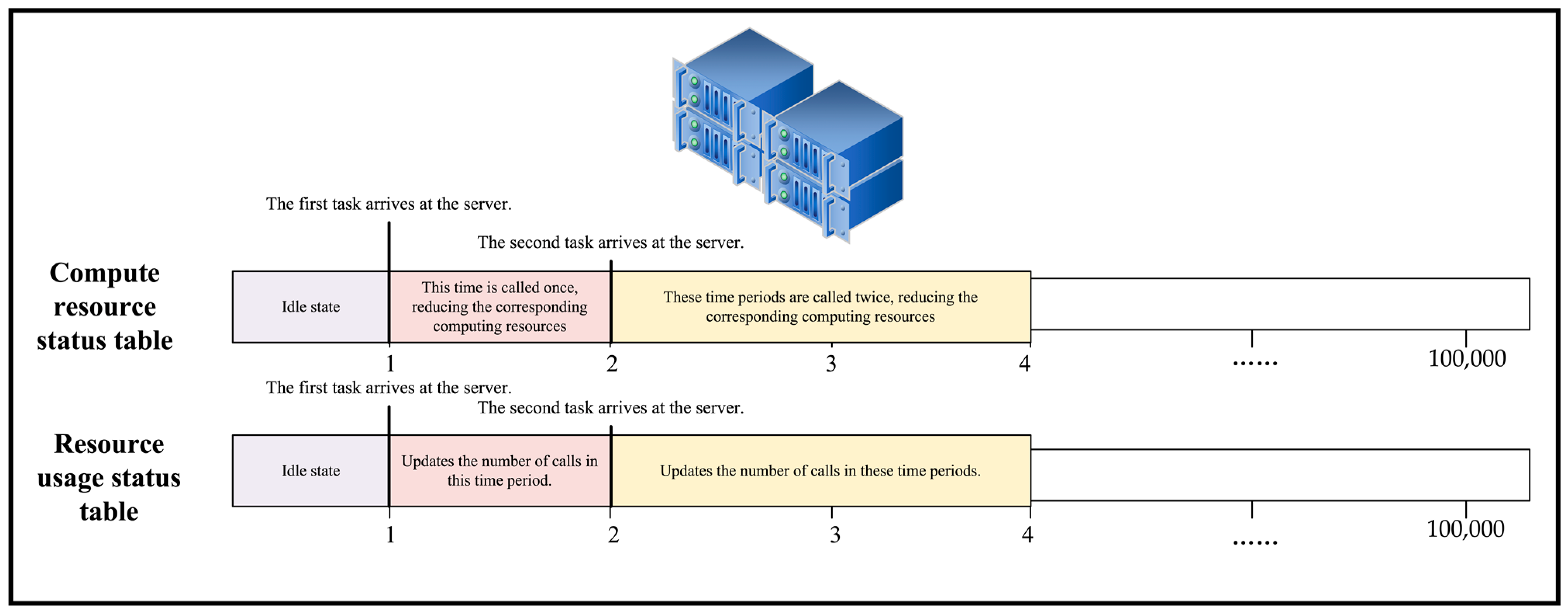 The first task arrives at the server.

The second task arrives at the server.

Compute resource status table

Idle state

This time is called once, reducing the corresponding computing resources

These time periods are called twice, reducing the corresponding computing resources

1 2 3 4 ...... 100,000

The first task arrives at the server.

The second task arrives at the server.

Resource usage status table

Idle state

Updates the number of calls in this time period.

Updates the number of calls in these time periods.

1 2 3 4 ...... 100,000