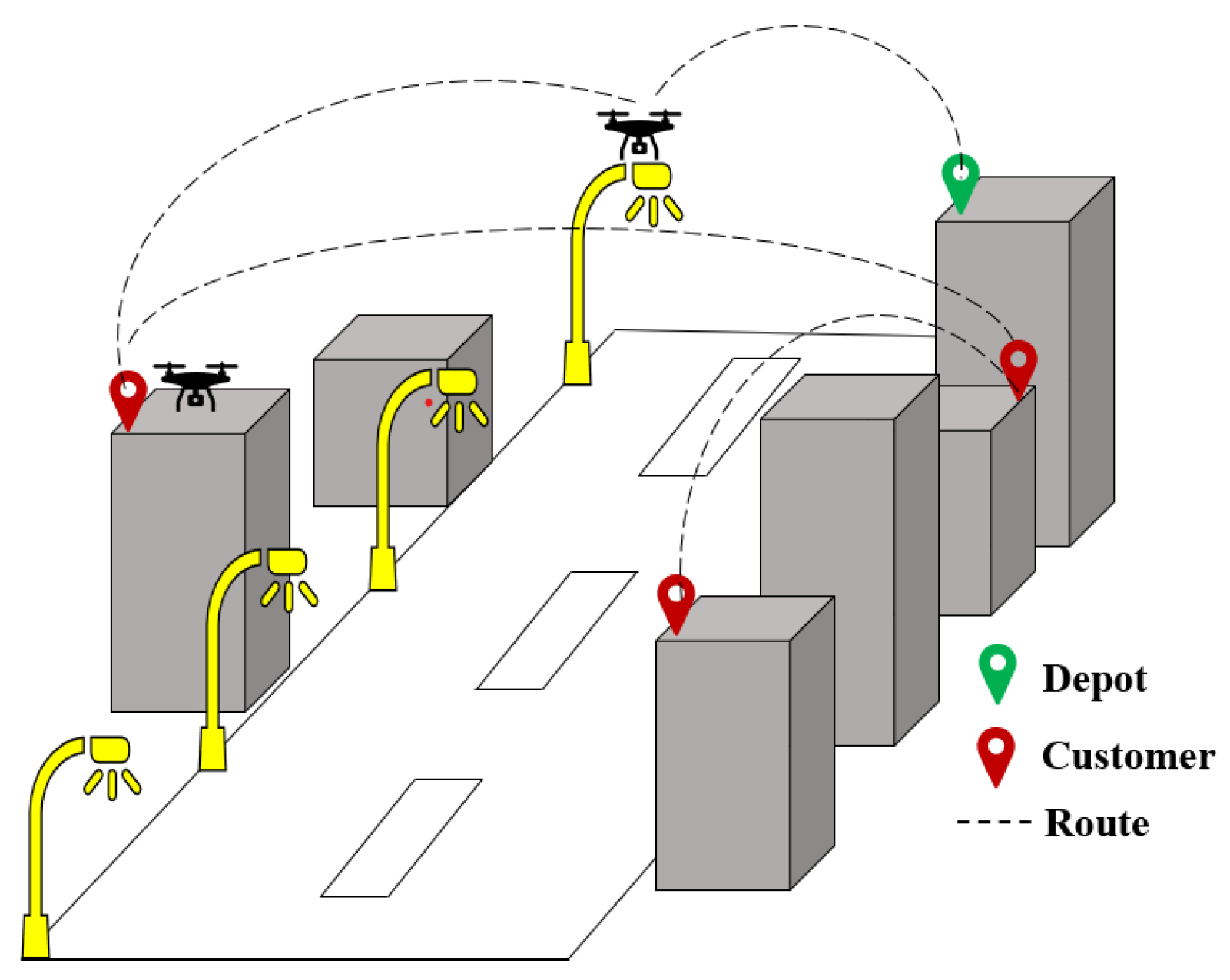 Depot
Customer
Route