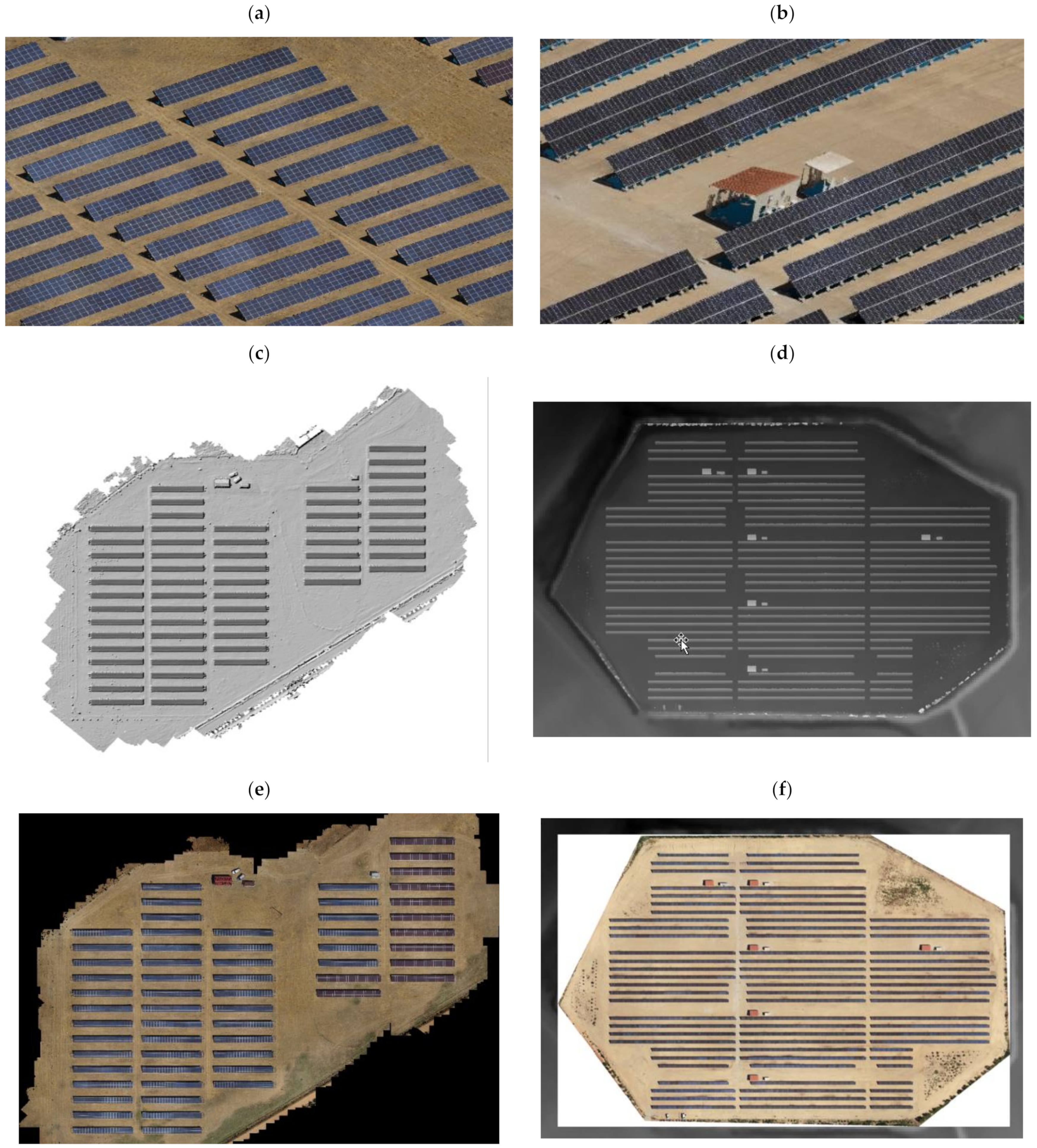 (a)

(b)

(c)

(d)

(e)

(f)