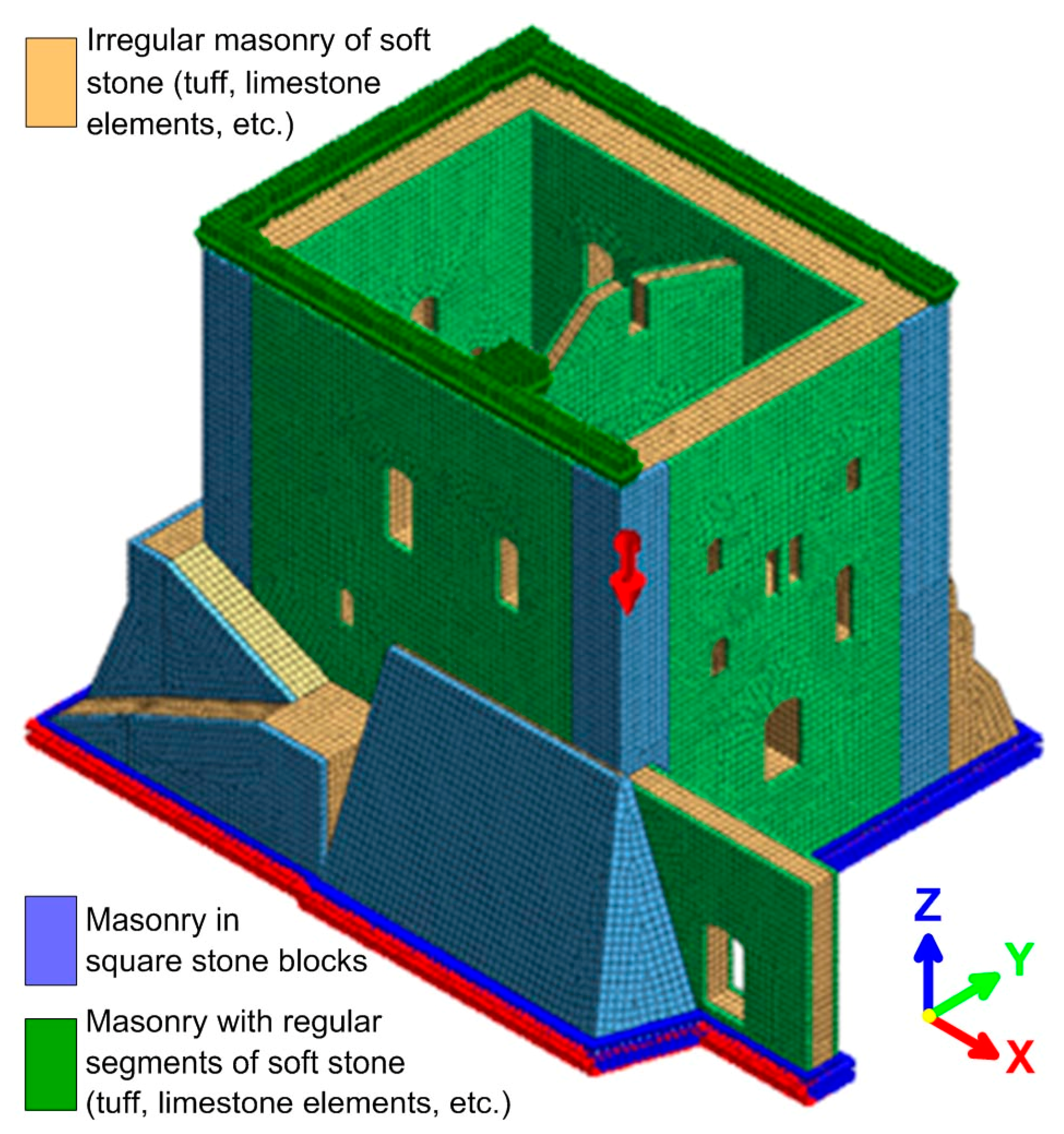 Irregular masonry of soft stone (tuff, limestone elements, etc.)

Masonry in square stone blocks

Masonry with regular segments of soft stone (tuff, limestone elements, etc.)

Z

Y

X