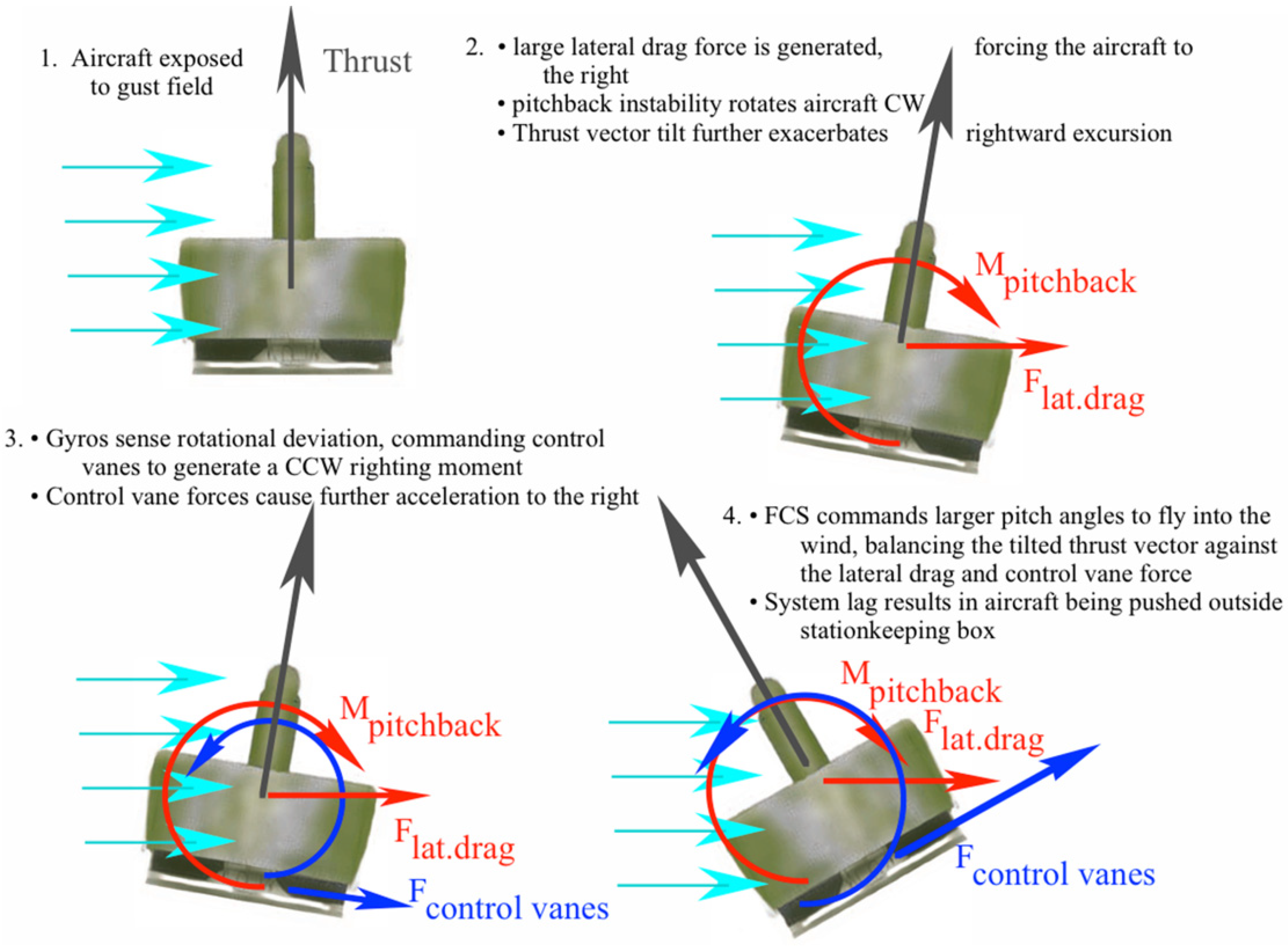 1. Aircraft exposed to gust field

Thrust

2. • large lateral drag force is generated, forcing the aircraft to the right
• pitchback instability rotates aircraft CW
• Thrust vector tilt further exacerbates rightward excursion

$M_{pitchback}$

$F_{lat.drag}$

3. • Gyros sense rotational deviation, commanding control vanes to generate a CCW righting moment
• Control vane forces cause further acceleration to the right

$M_{pitchback}$

$F_{lat.drag}$

$F_{control\ vanes}$

4. • FCS commands larger pitch angles to fly into the wind, balancing the tilted thrust vector against the lateral drag and control vane force
• System lag results in aircraft being pushed outside stationkeeping box

$M_{pitchback}$

$F_{lat.drag}$

$F_{control\ vanes}$