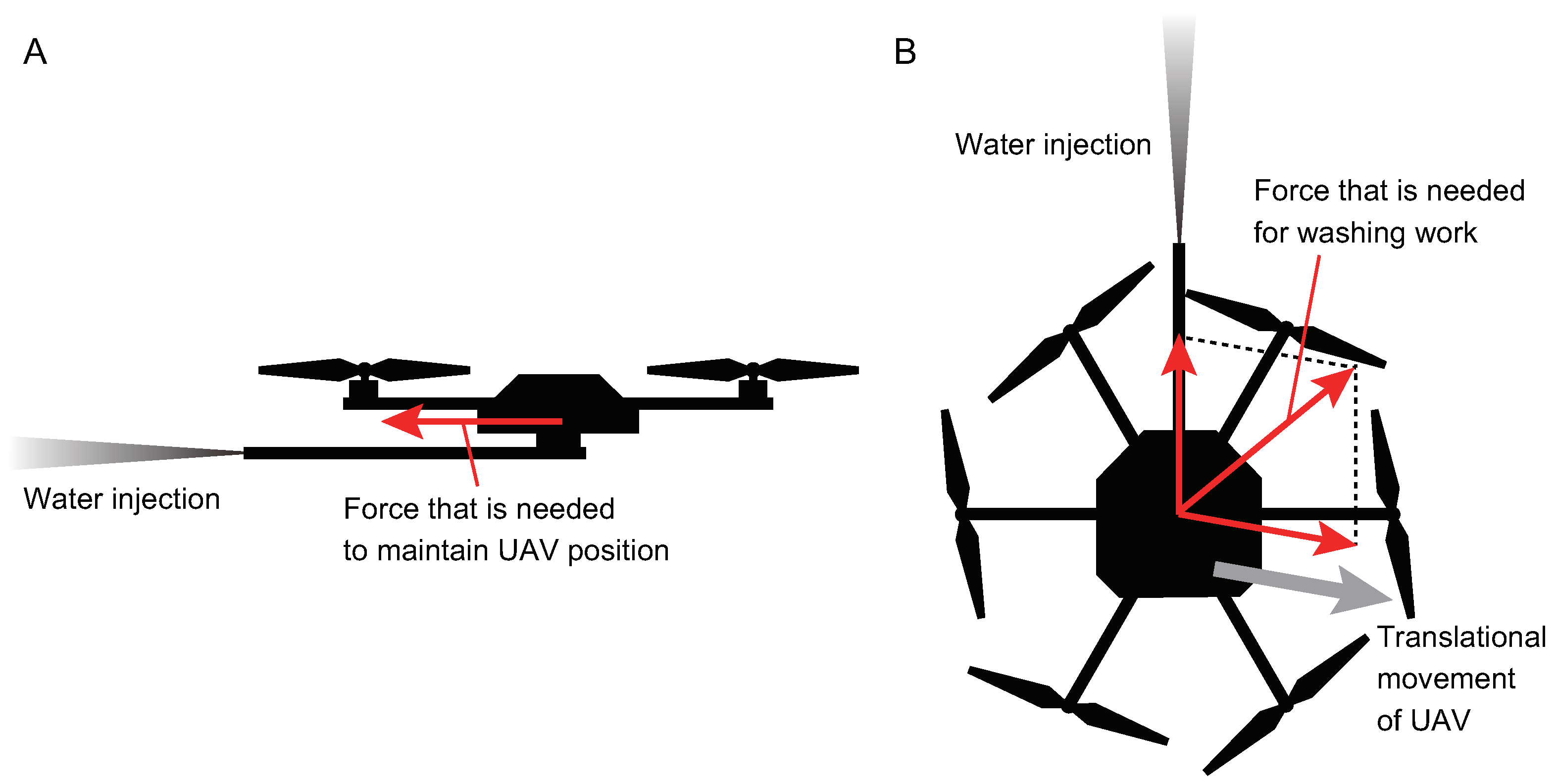 A

Water injection

Force that is needed to maintain UAV position

B

Water injection

Force that is needed for washing work

Translational movement of UAV