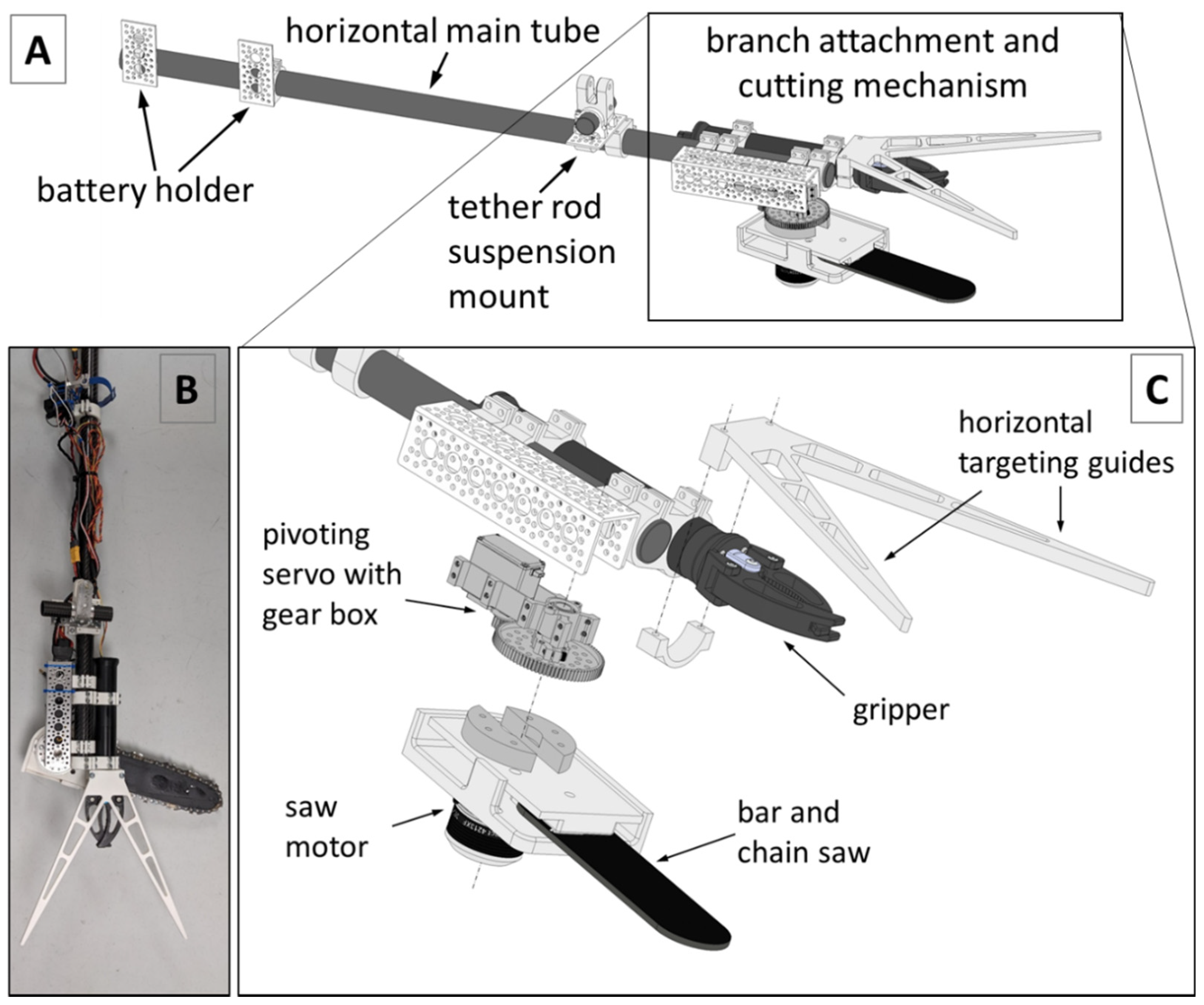 A

horizontal main tube

branch attachment and cutting mechanism

battery holder

tether rod suspension mount

B

C

horizontal targeting guides

pivoting servo with gear box

gripper

saw motor

bar and chain saw