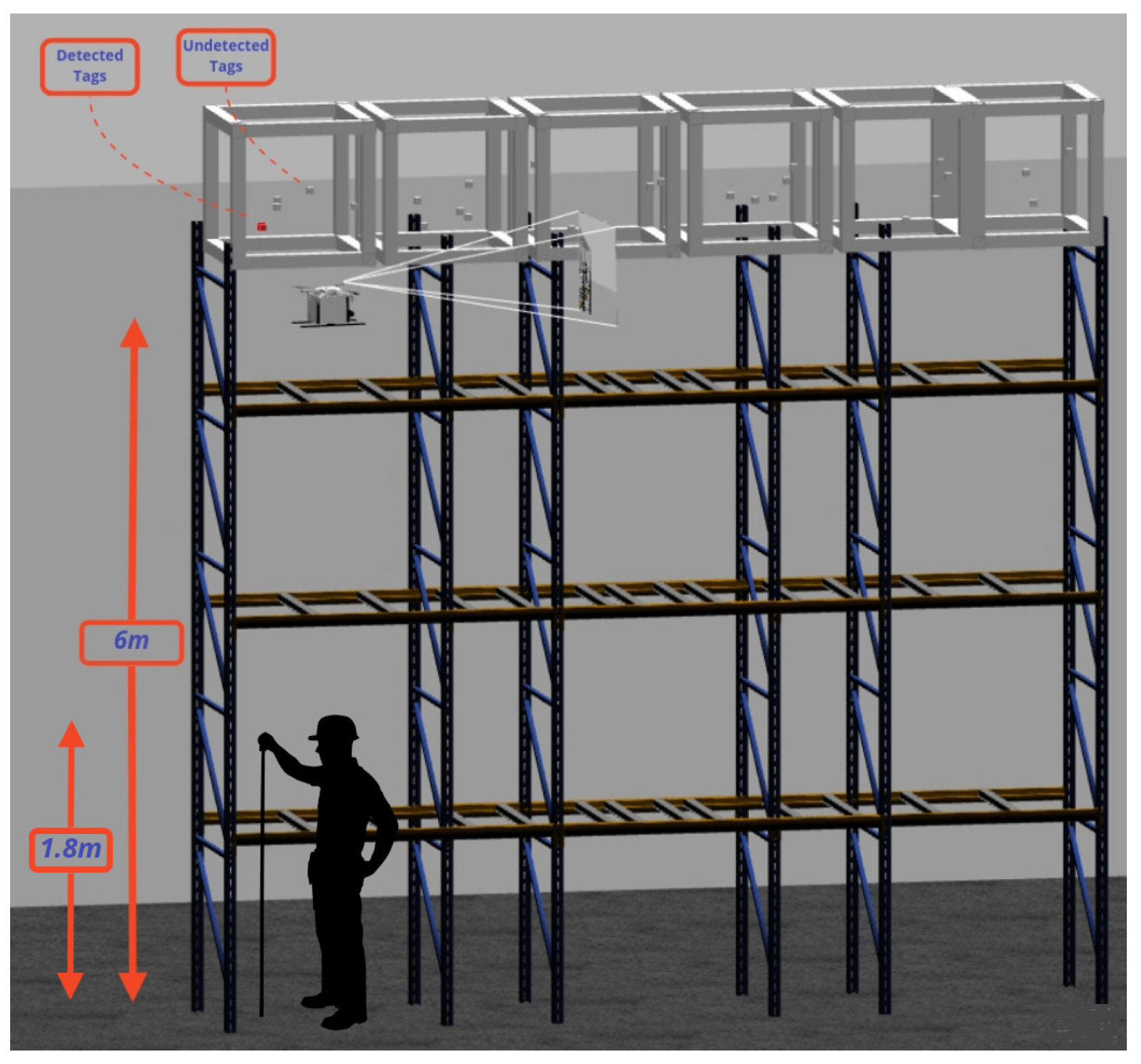 Detected Tags

Undetected Tags

6m

1.8m