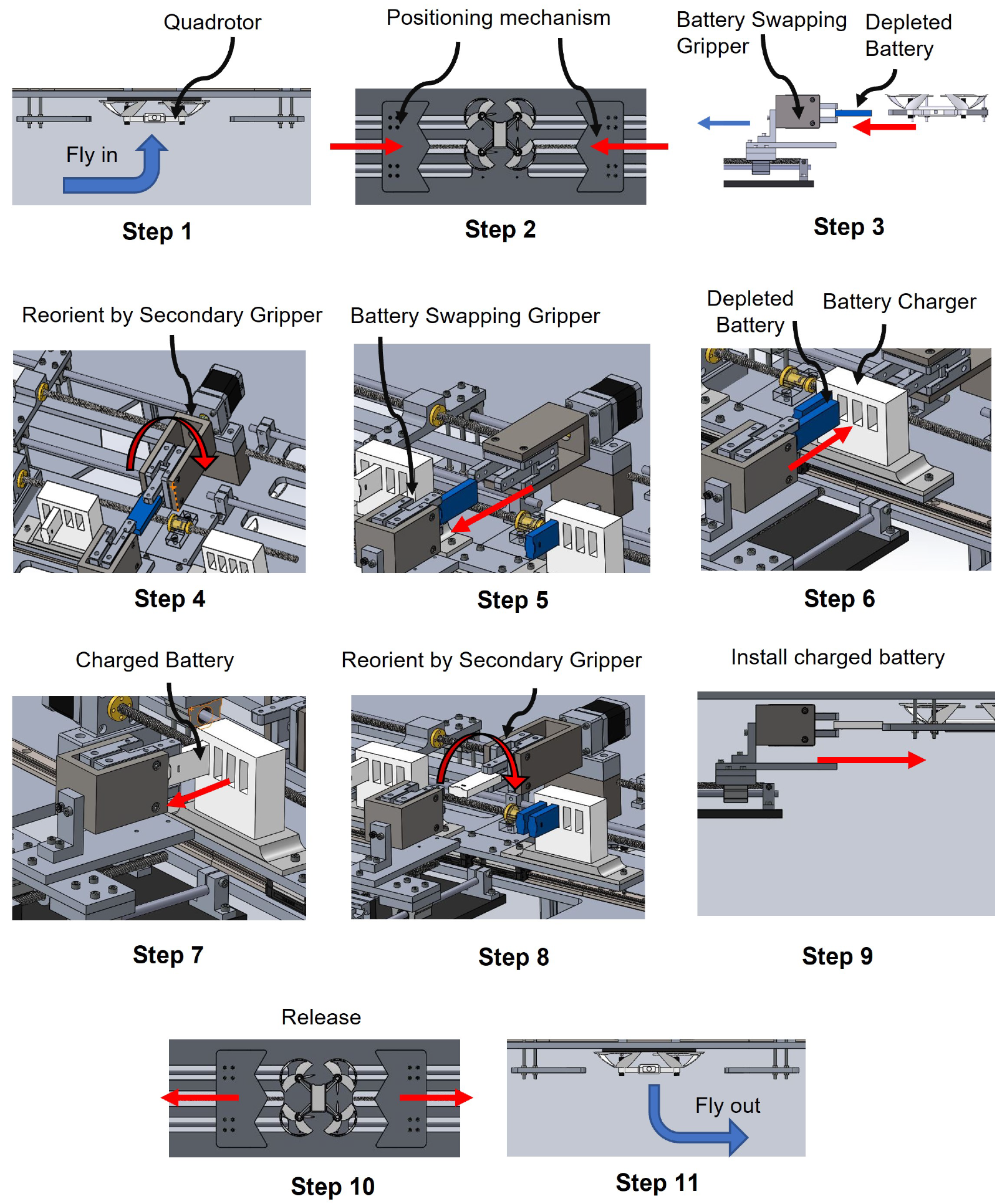 Quadrotor

Fly in

Step 1

Positioning mechanism

Step 2

Battery Swapping Gripper

Depleted Battery

Step 3

Reorient by Secondary Gripper

Step 4

Battery Swapping Gripper

Step 5

Depleted Battery

Battery Charger

Step 6

Charged Battery

Step 7

Reorient by Secondary Gripper

Step 8

Install charged battery

Step 9

Release

Step 10

Fly out

Step 11