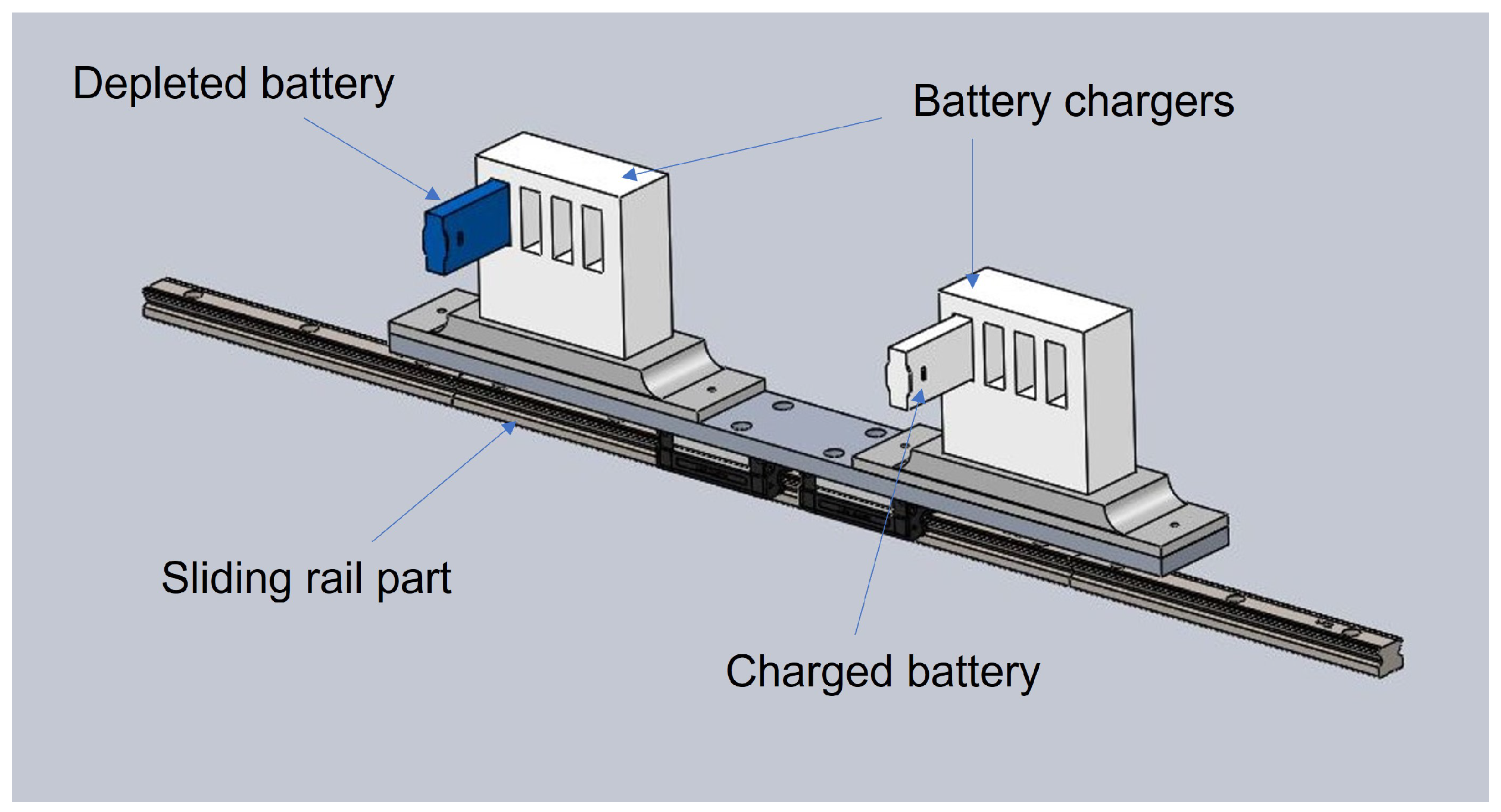 Depleted battery

Battery chargers

Sliding rail part

Charged battery