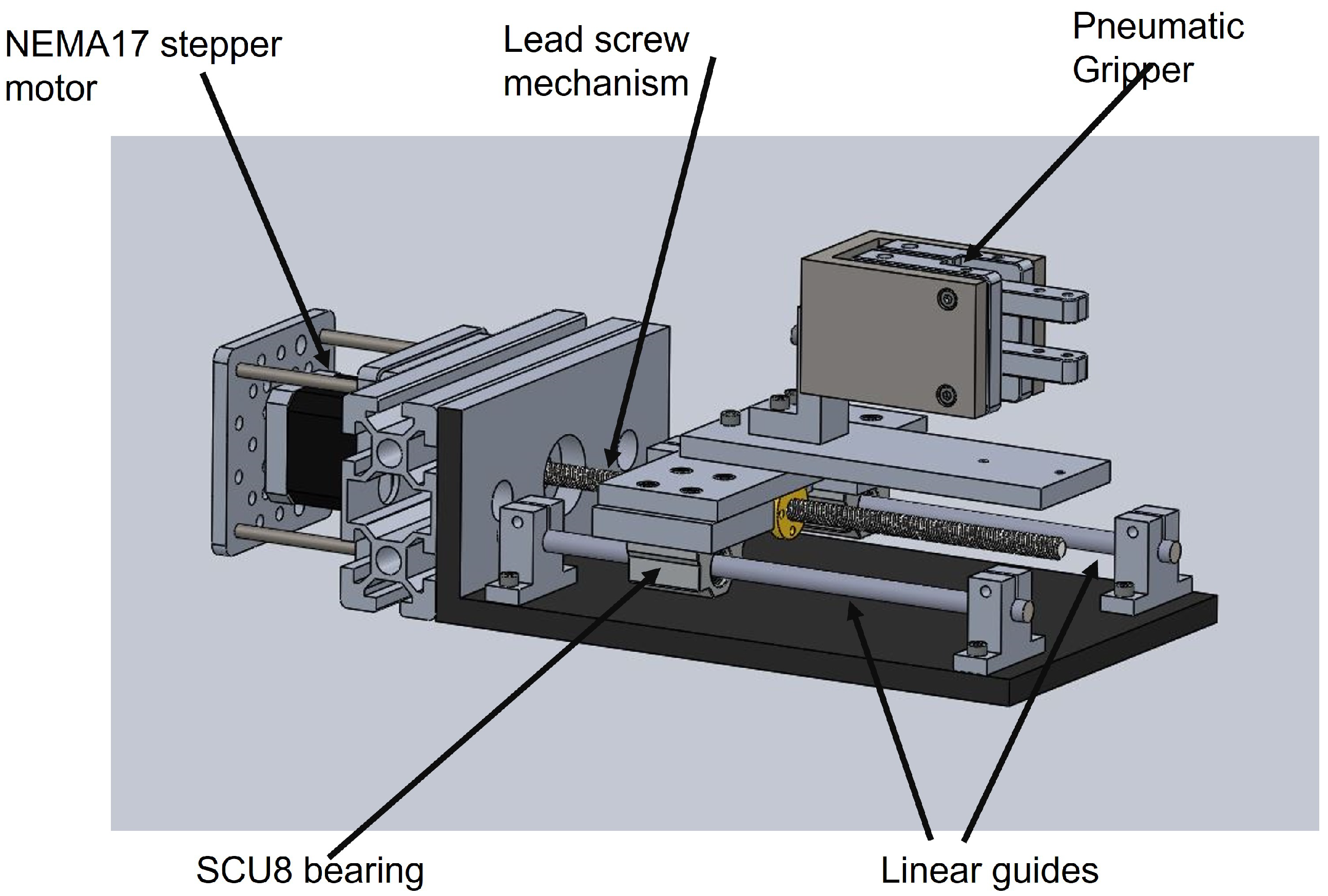 NEMA17 stepper motor

Lead screw mechanism

Pneumatic Gripper

SCU8 bearing

Linear guides