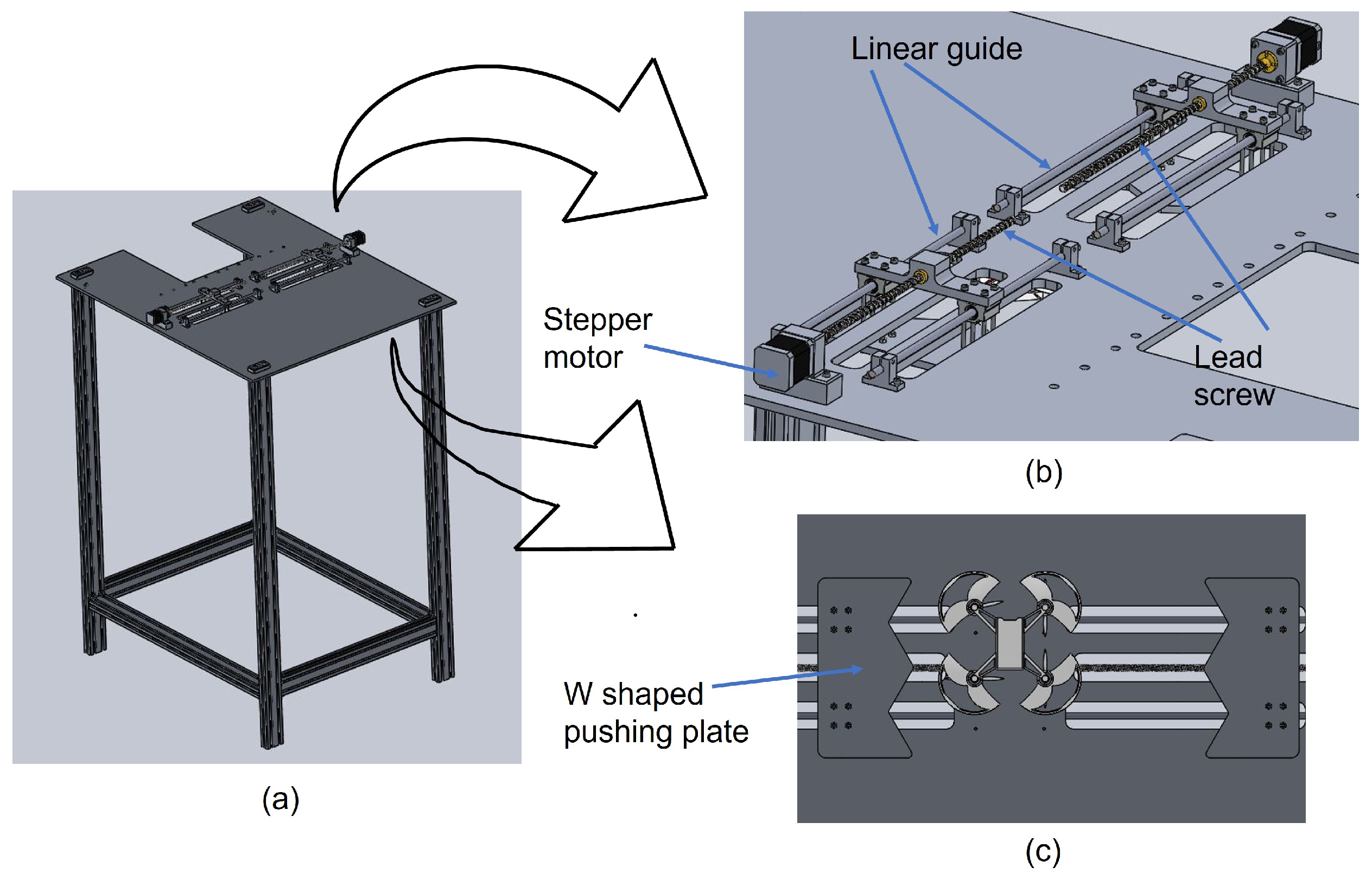 Linear guide

Stepper motor

Lead screw

(b)

W shaped pushing plate

(a)

(c)