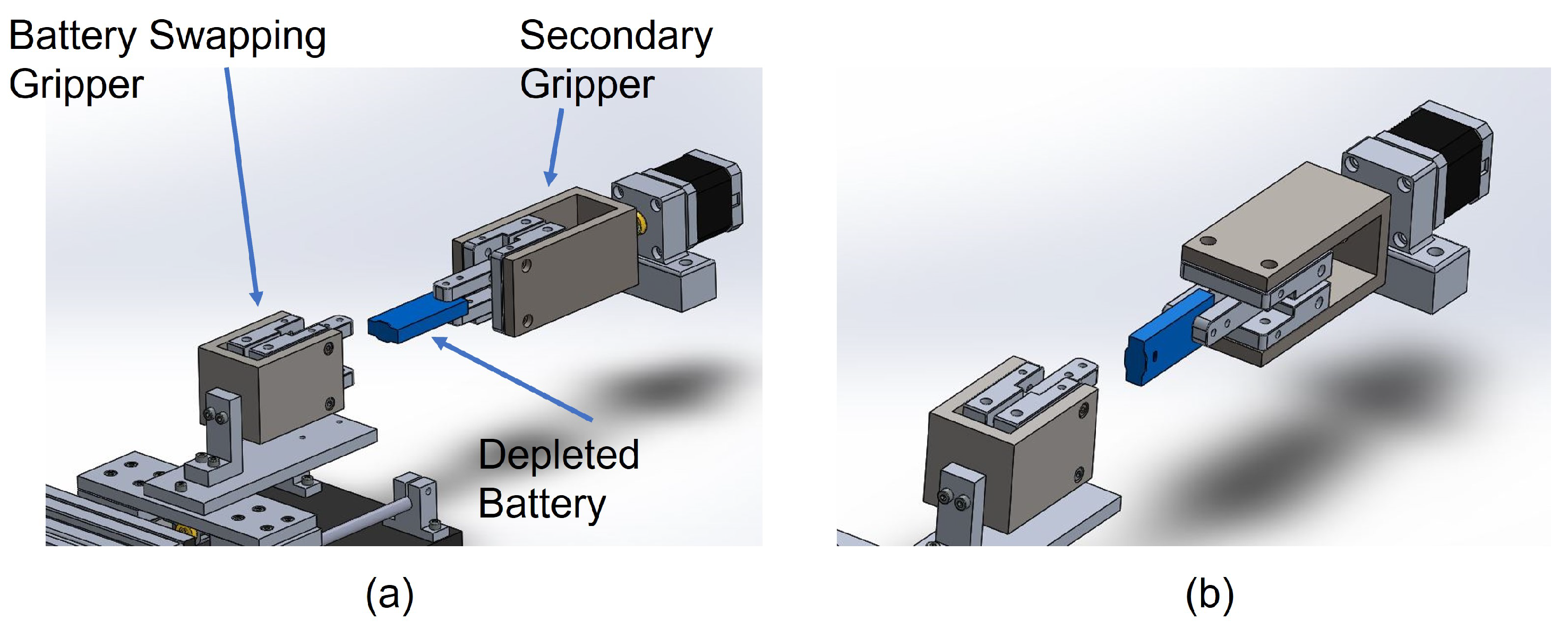 Battery Swapping Gripper

Secondary Gripper

Depleted Battery

(a)

(b)