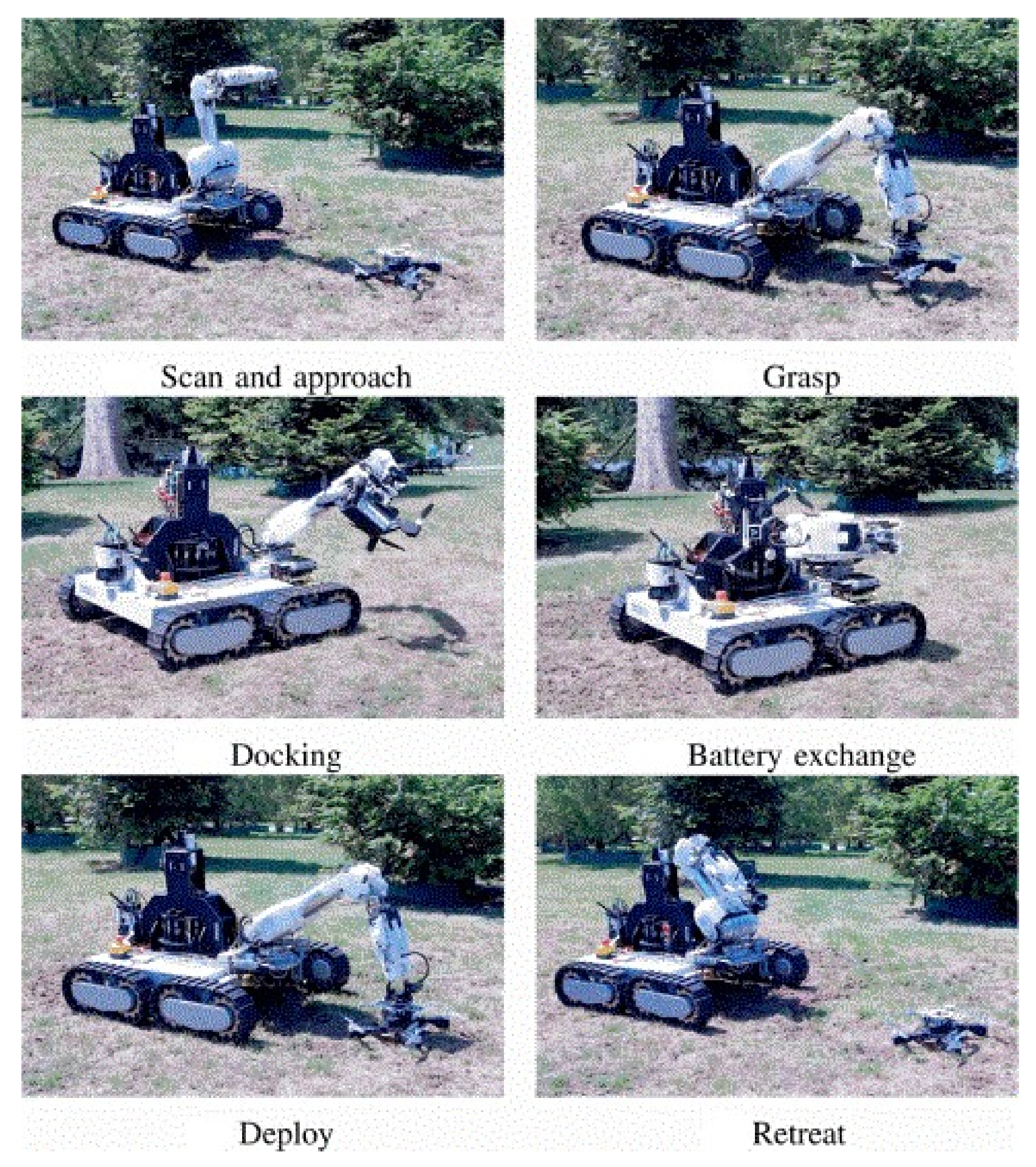 Scan and approach

Grasp

Docking

Battery exchange

Deploy

Retreat