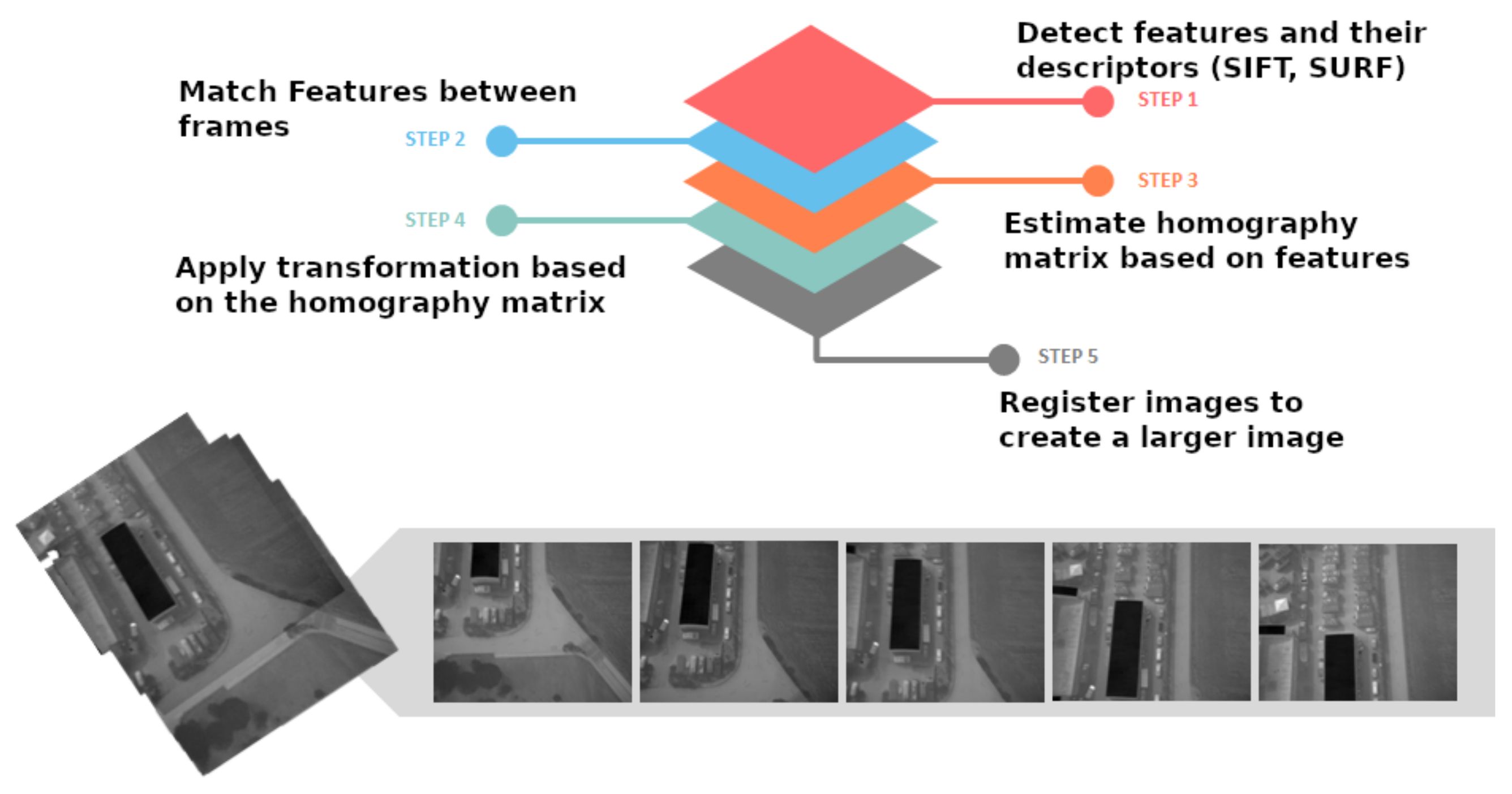 Detect features and their descriptors (SIFT, SURF)

STEP 1

Match Features between frames

STEP 2

STEP 3

Estimate homography matrix based on features

STEP 4

Apply transformation based on the homography matrix

STEP 5

Register images to create a larger image