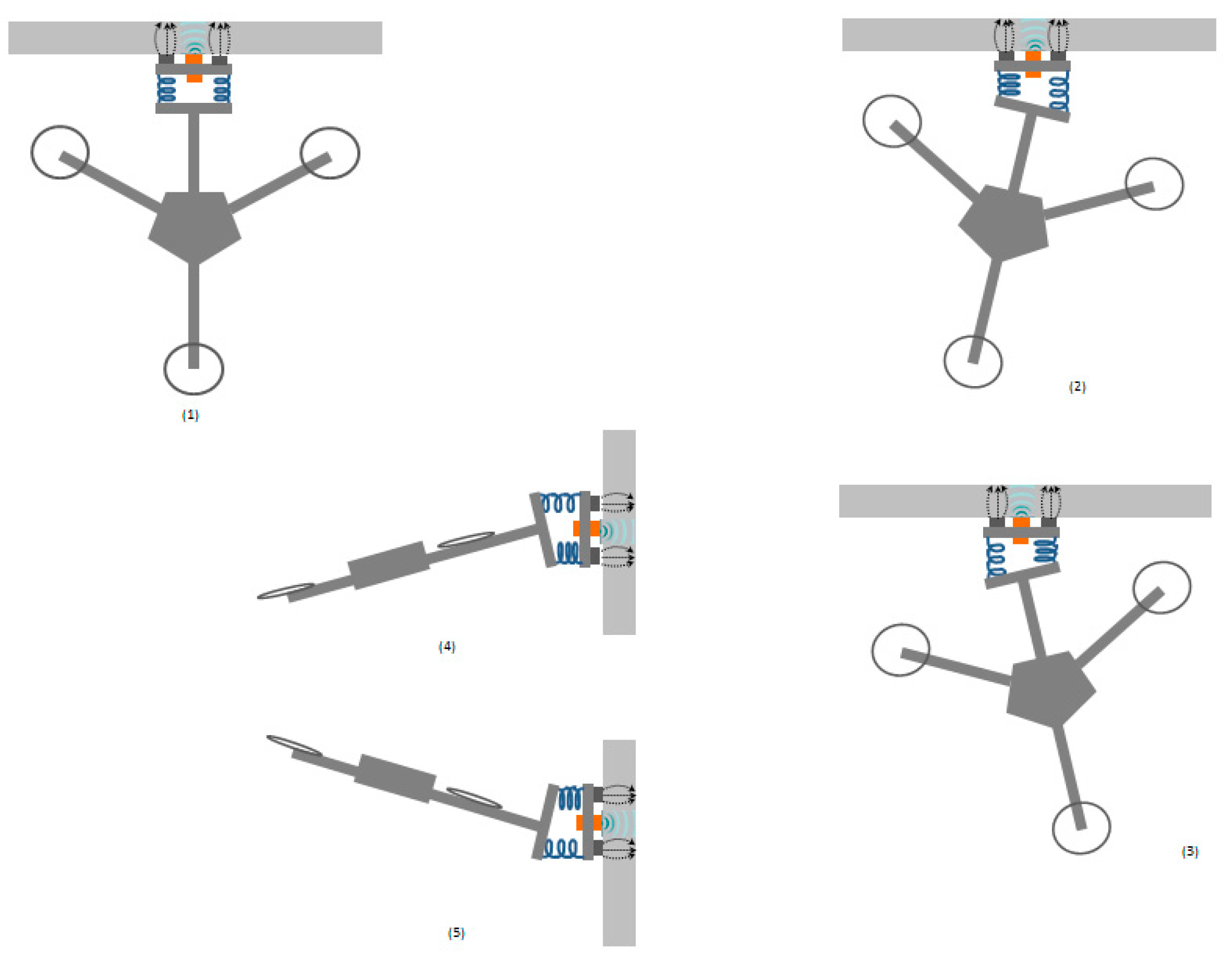 (1)

(2)

(4)

(3)

(5)