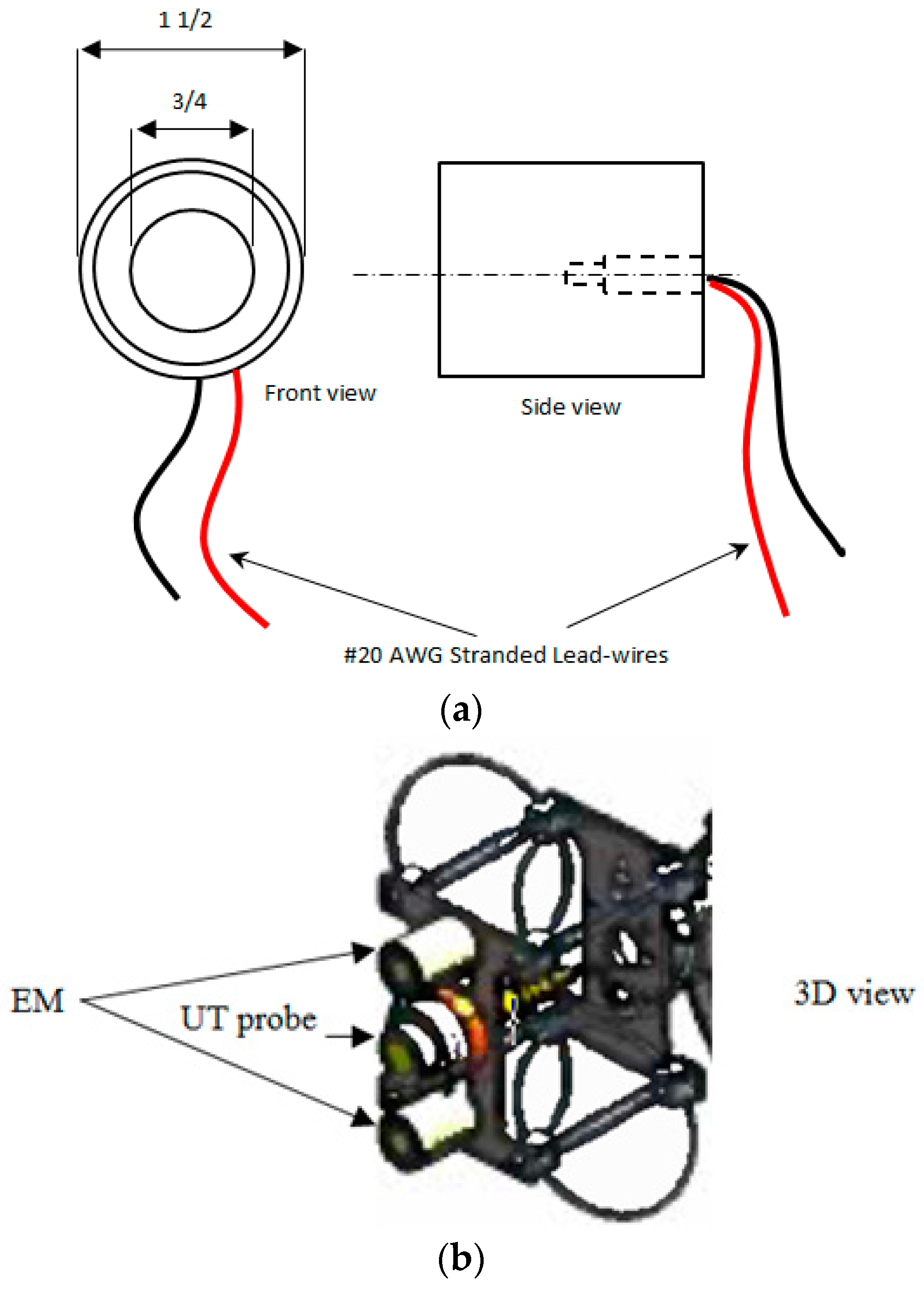 1 1/2

3/4

Front view

Side view

#20 AWG Stranded Lead-wires

(a)

EM

UT probe

3D view

(b)