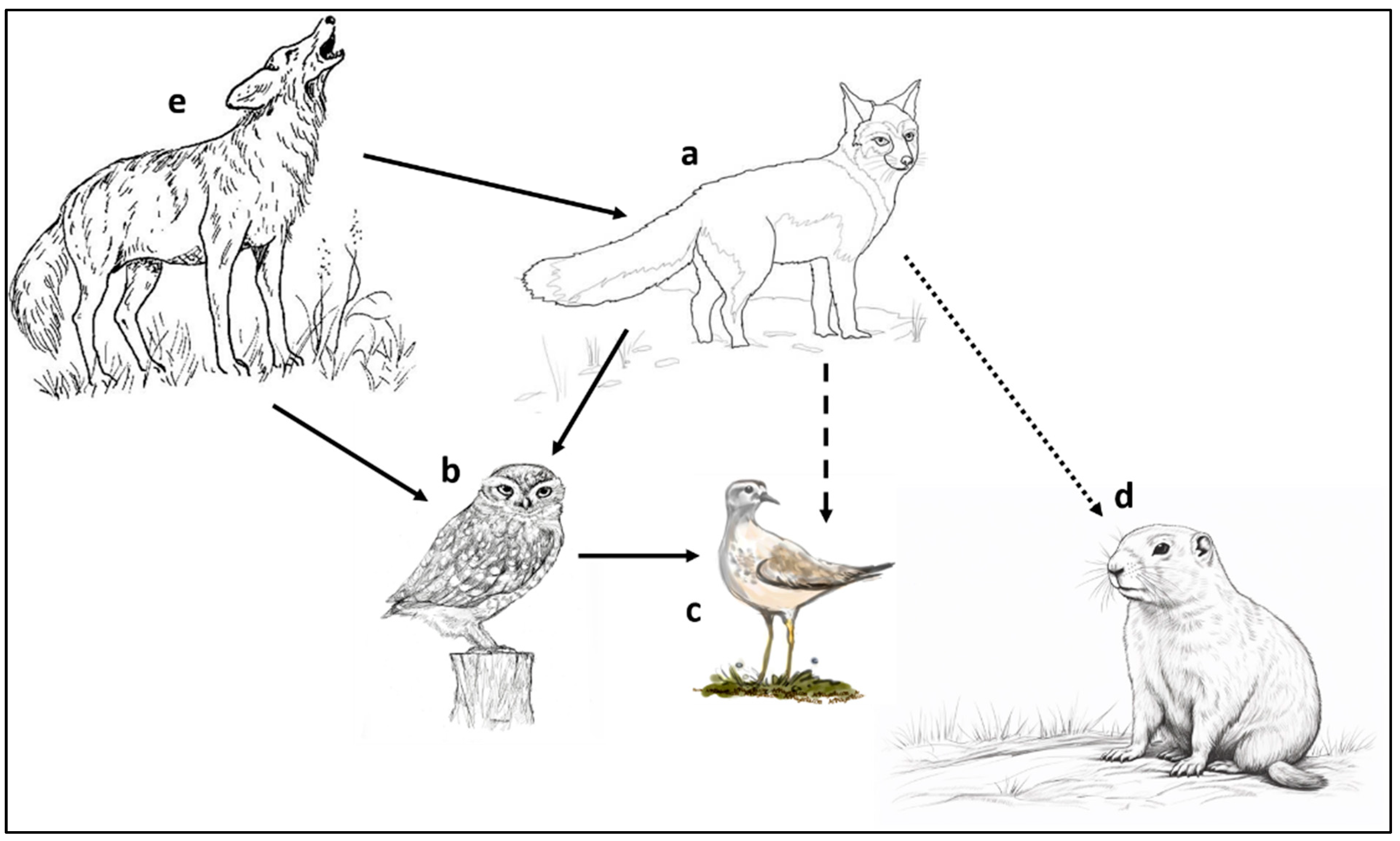 e
a
b
c
d