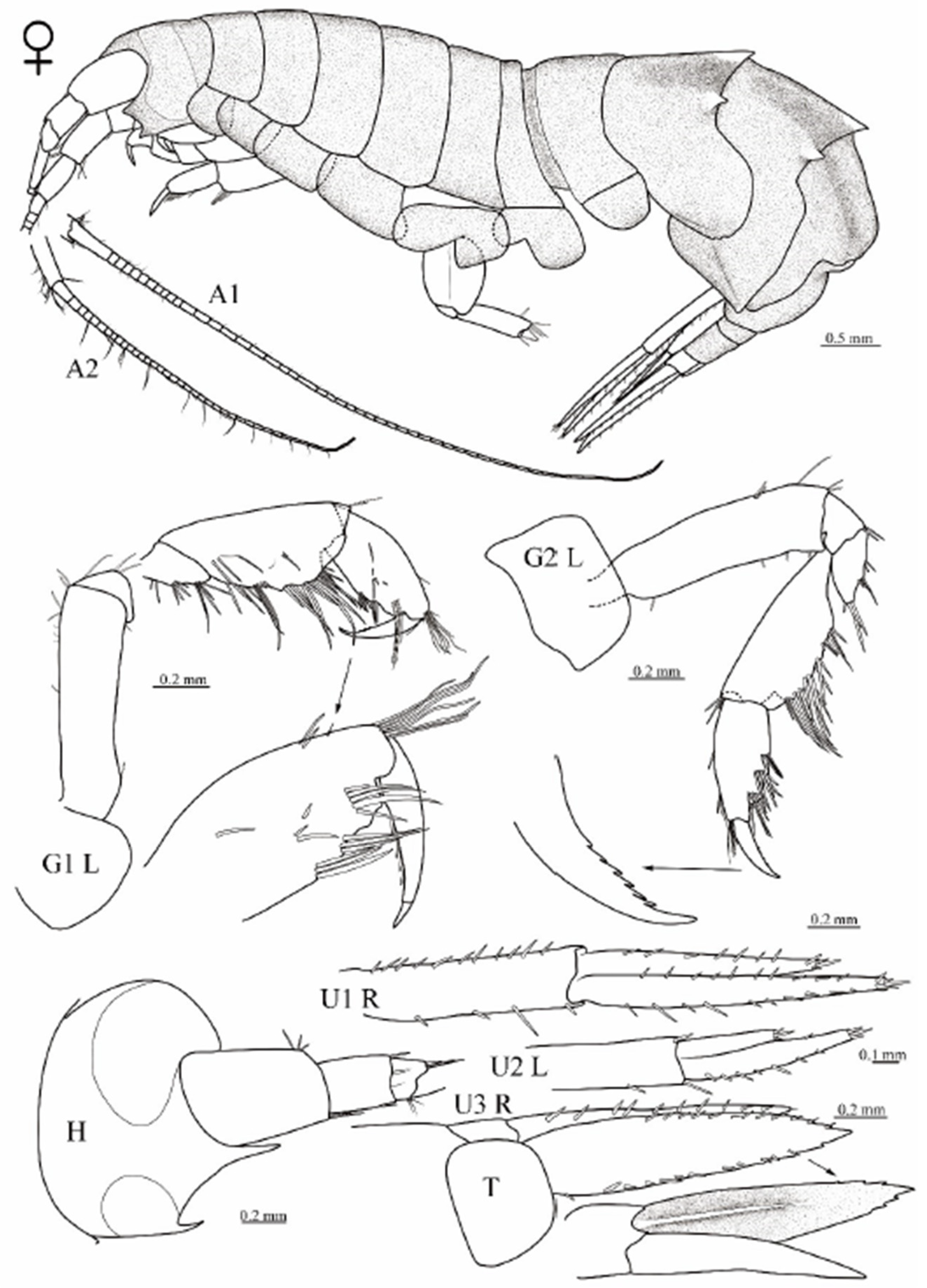 ♀

A1

A2

0.5 mm

G2 L

0.2 mm

0.2 mm

G1 L

0.2 mm

U1 R

U2 L

0.1 mm

U3 R

0.2 mm

H

T

0.2 mm