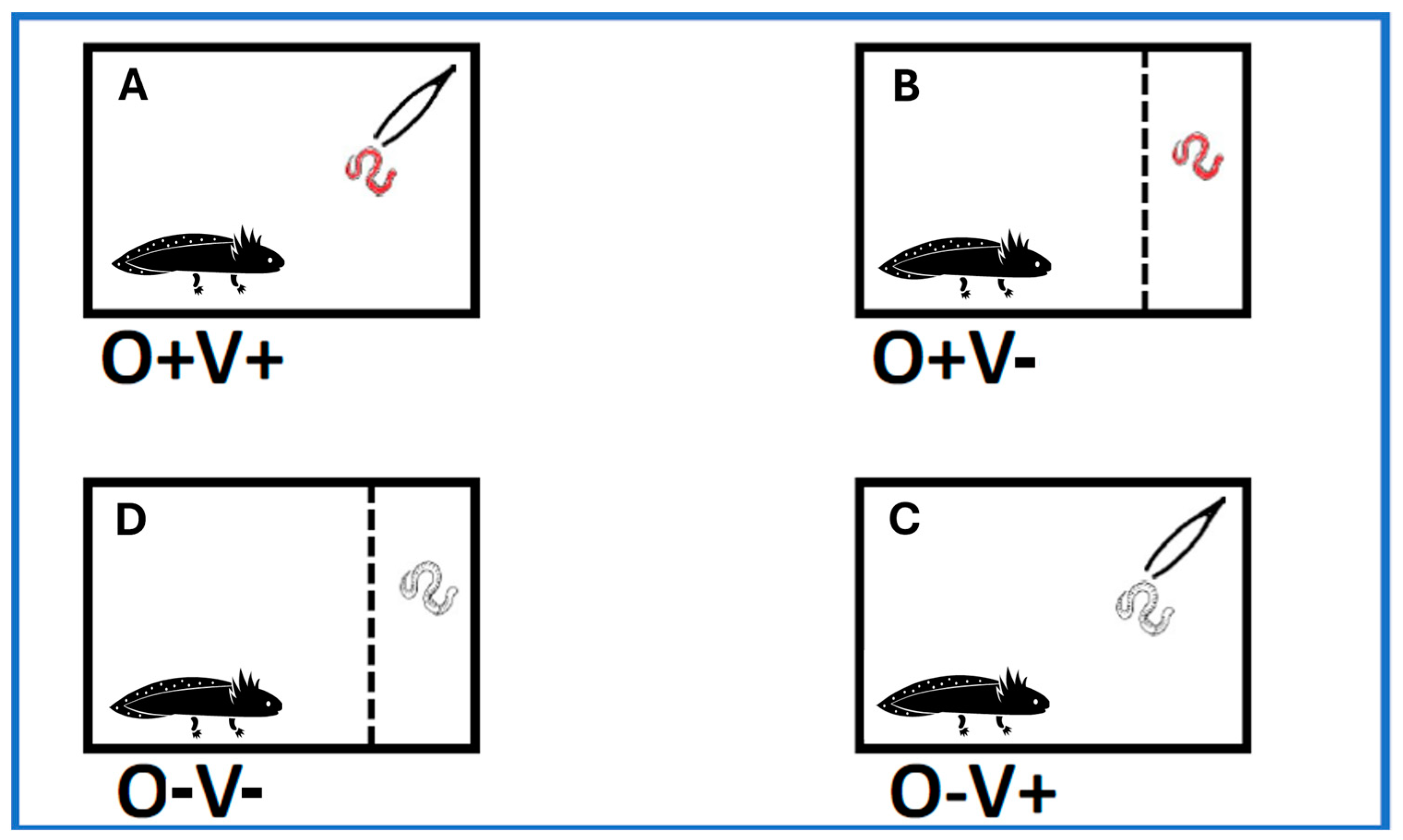 A

O+V+

B

O+V-

D

O-V-

C

O-V+