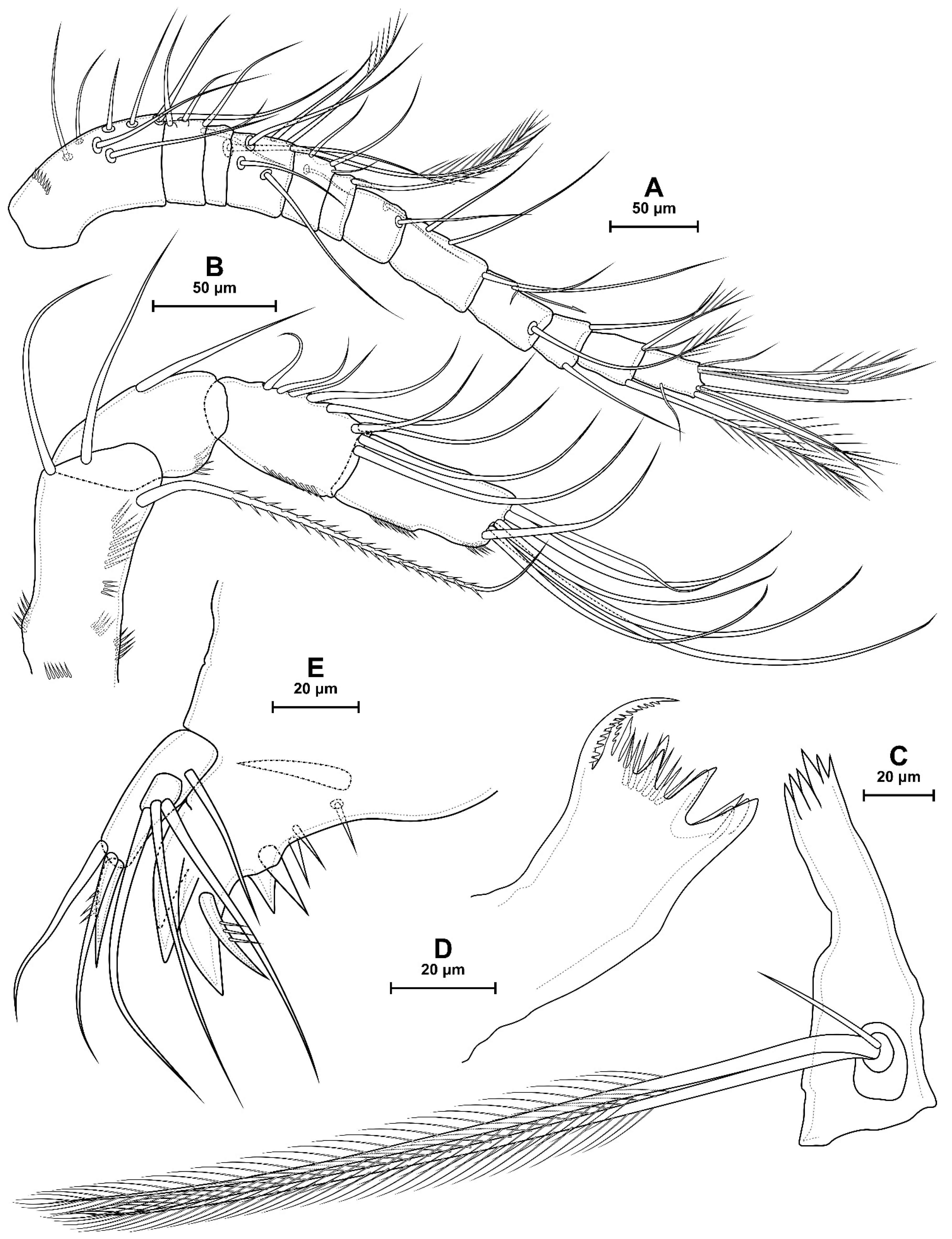 A
50 µm

B
50 µm

E
20 µm

C
20 µm

D
20 µm