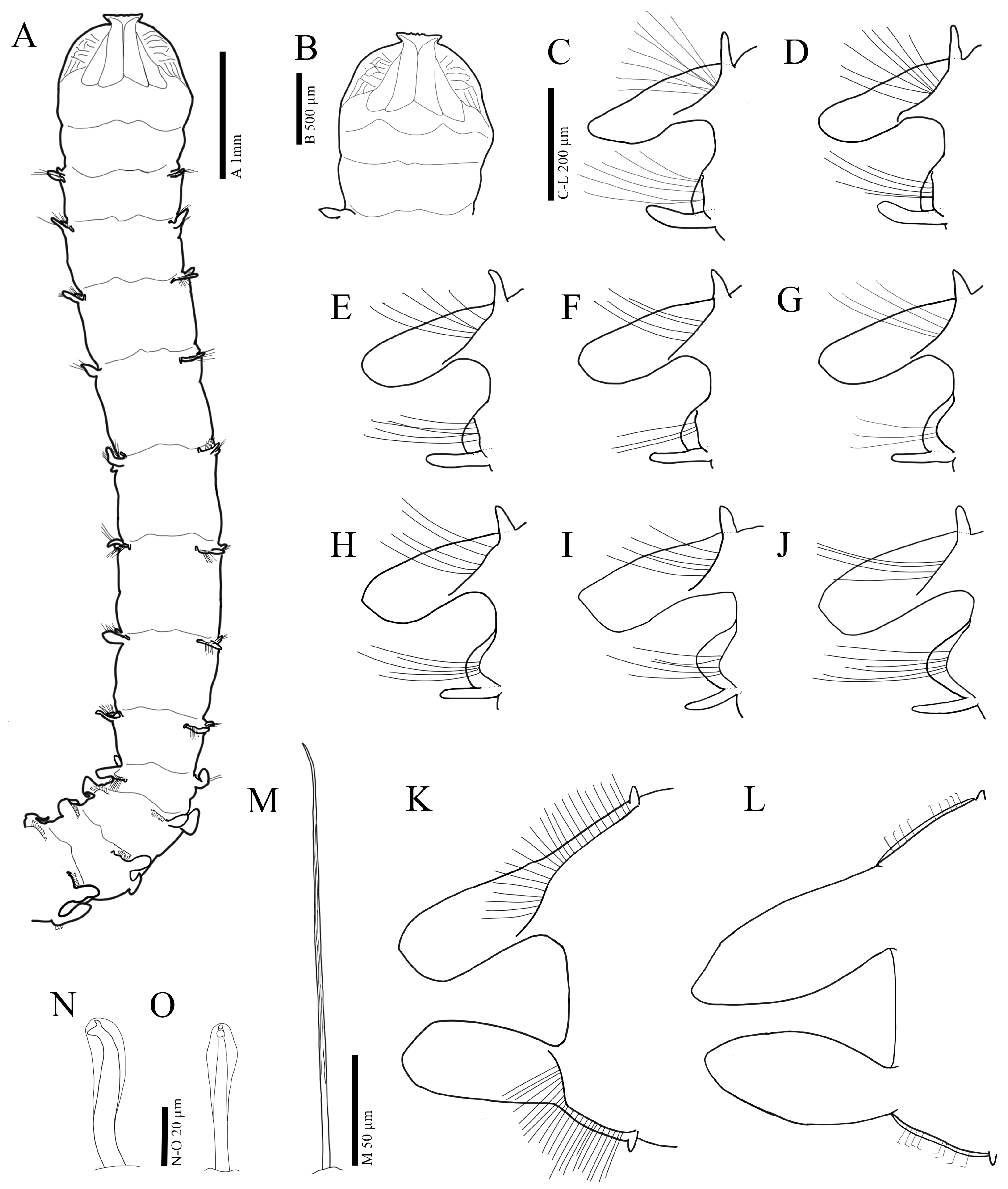 A

A 1mm

B

B 500 μm

C

C-L 200 μm

D

E

F

G

H

I

J

M

K

L

N

O

N-O 20 μm

M 50 μm