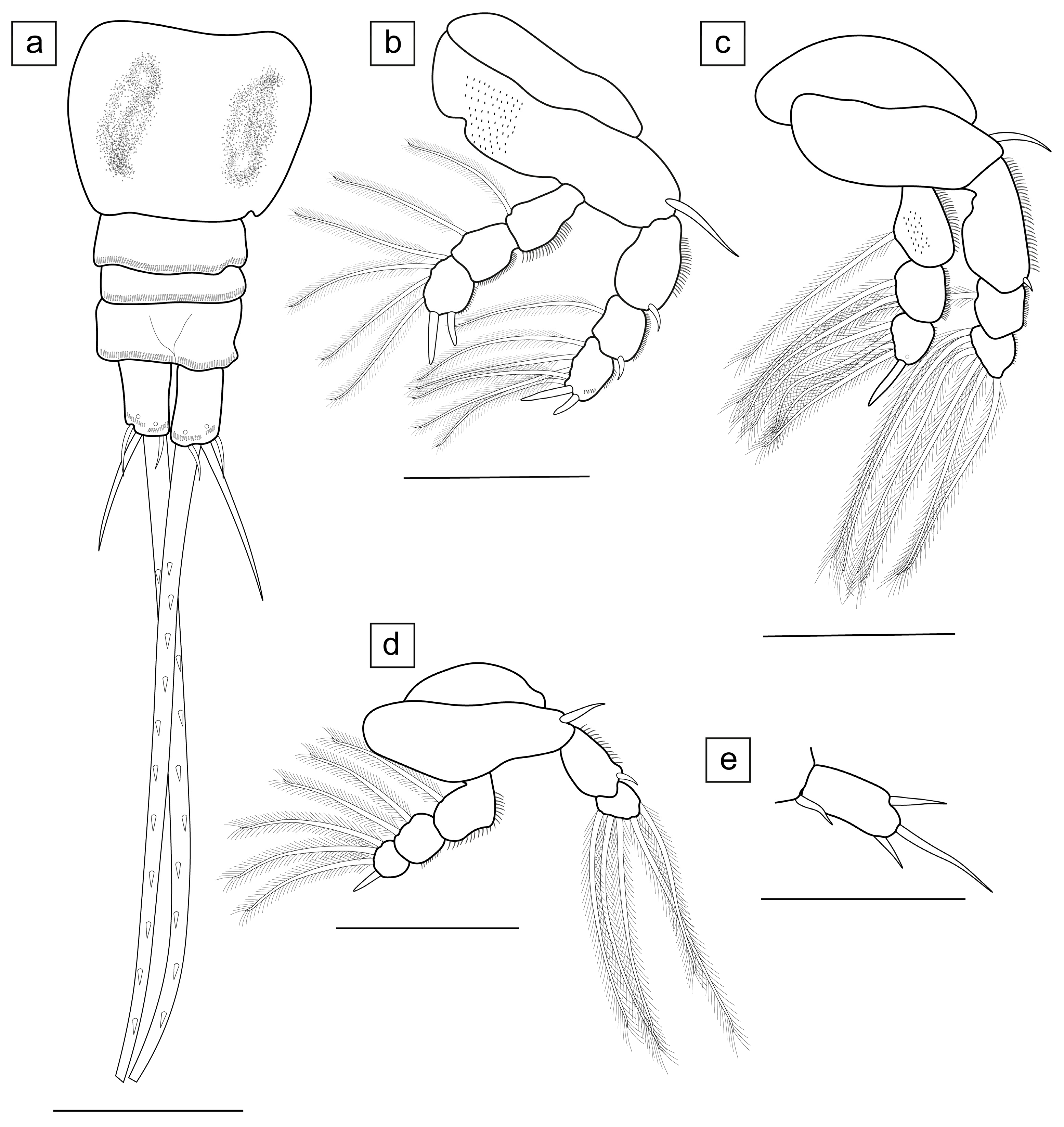 a

b

c

d

e