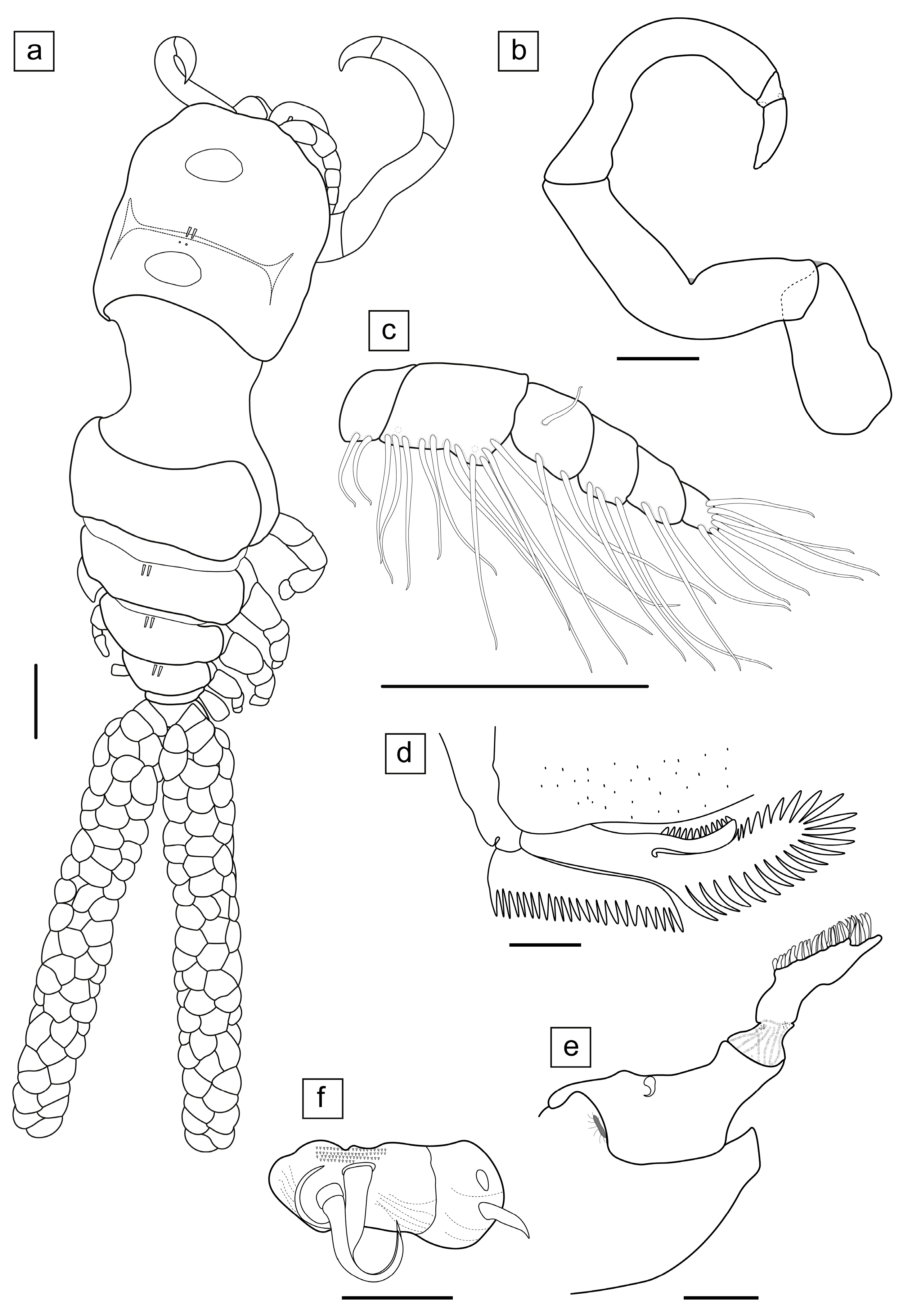 a

b

c

d

e

f