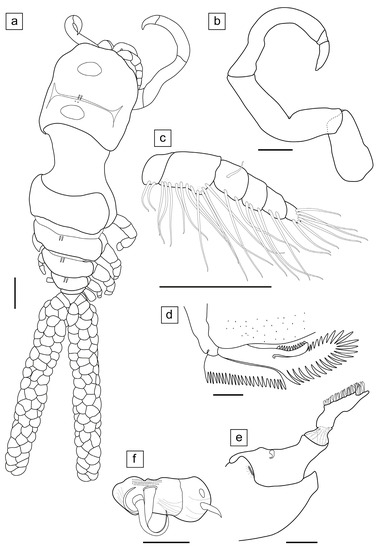 a

b

c

d

e

f