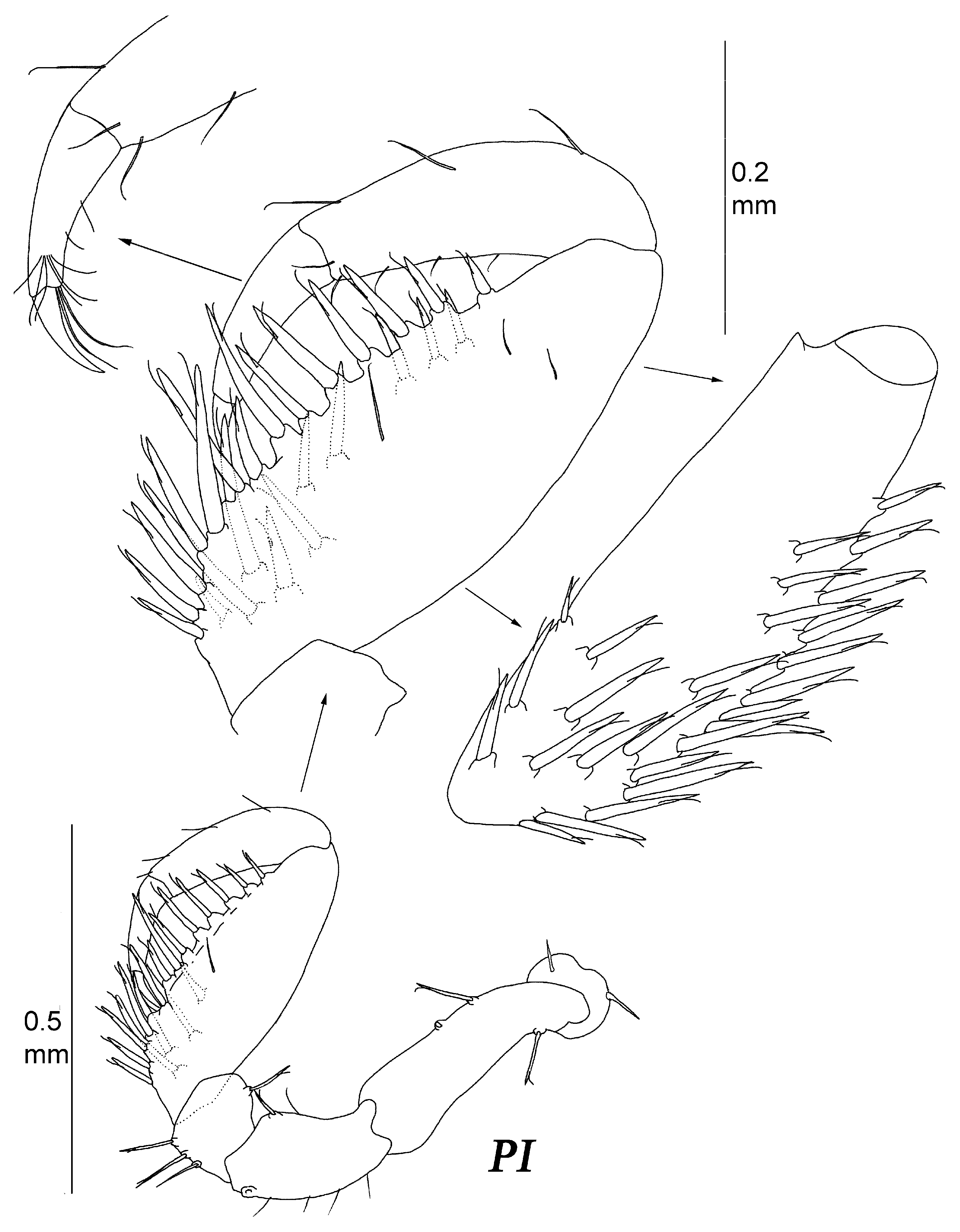 0.2 mm

0.5 mm

PI