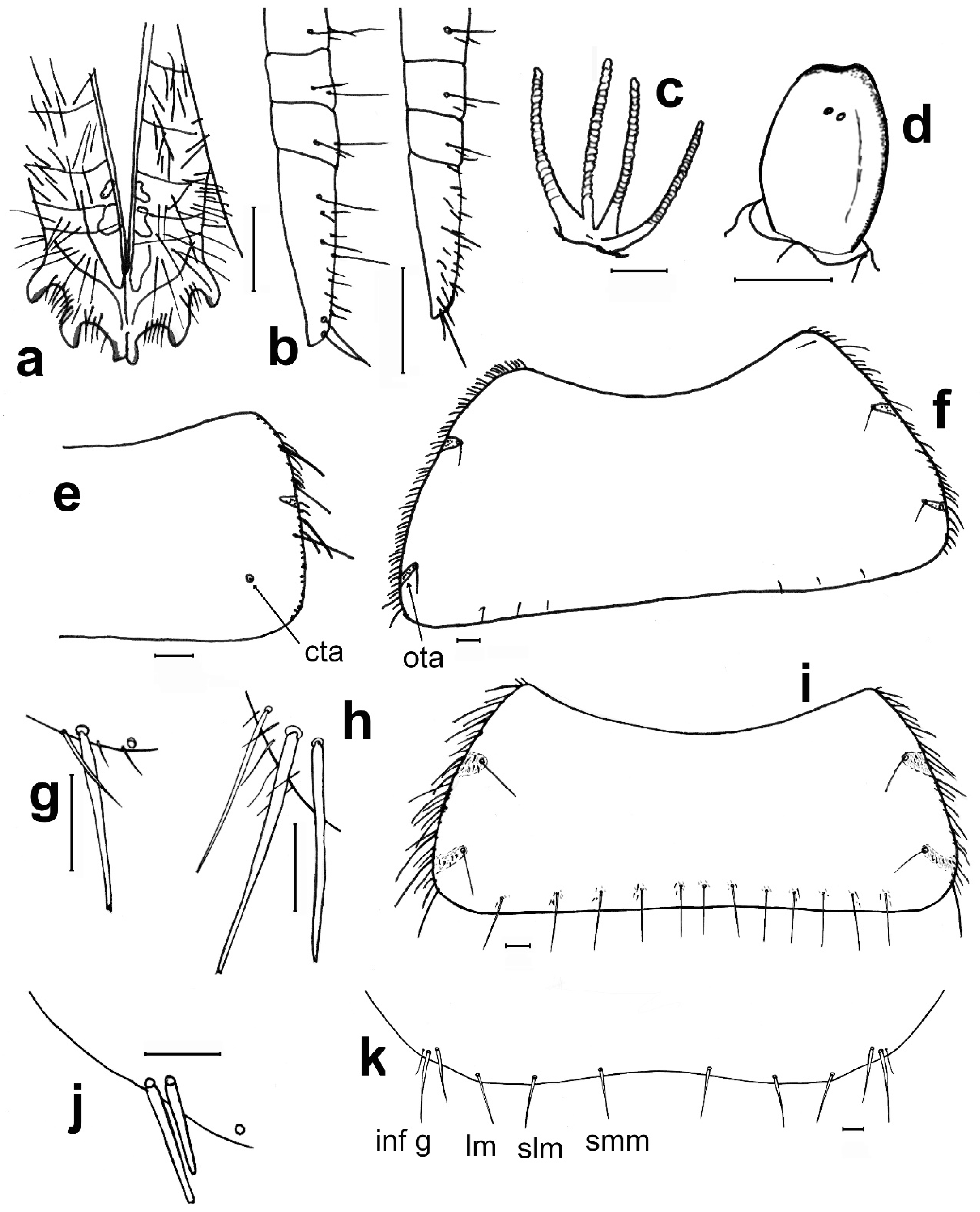 a
b
c
d
e
cta
f
ota
g
h
i
j
k
inf g
lm
slm
smm