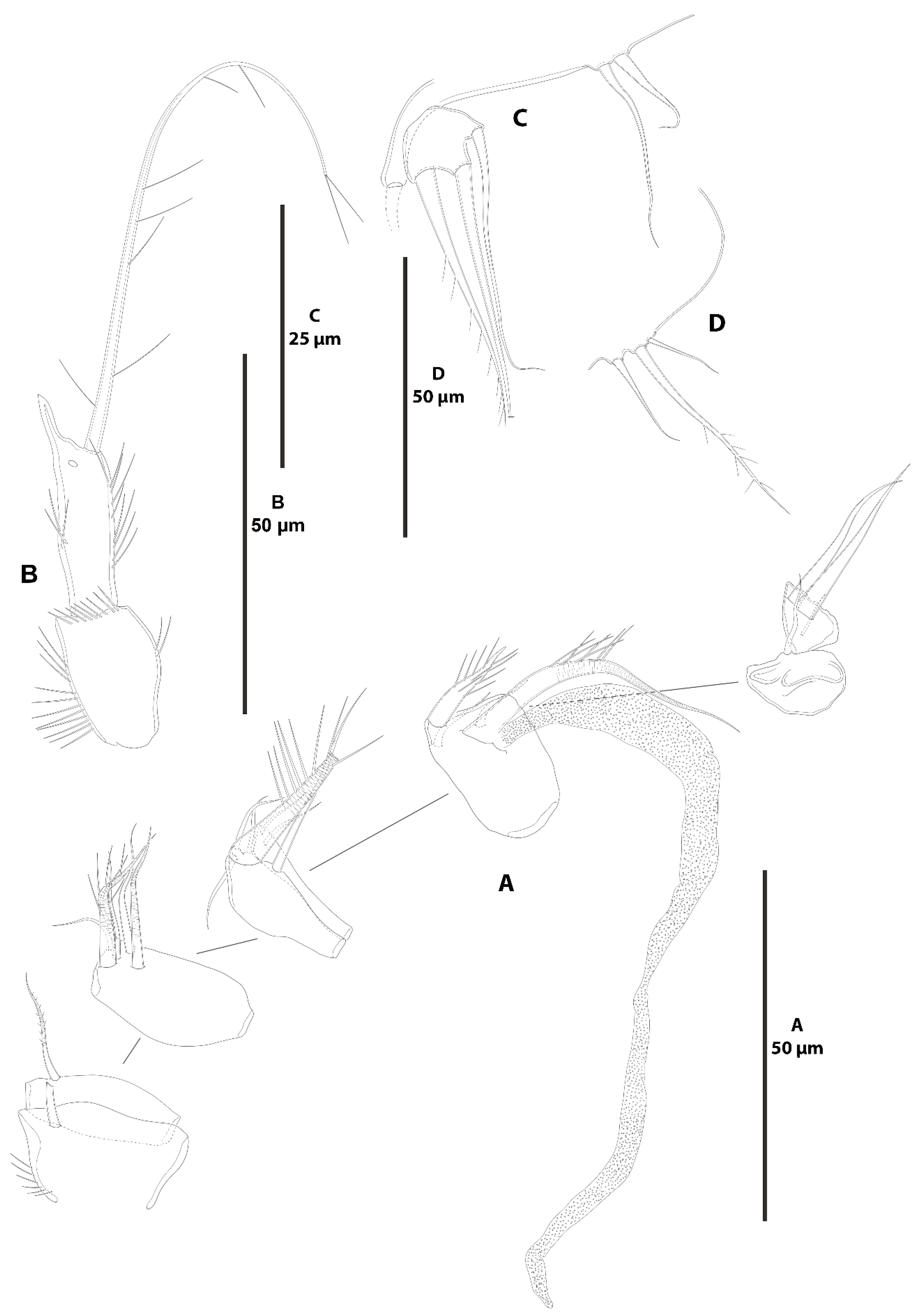 C

C
25 µm

D
50 µm

D

B
50 µm

B

A

A
50 µm