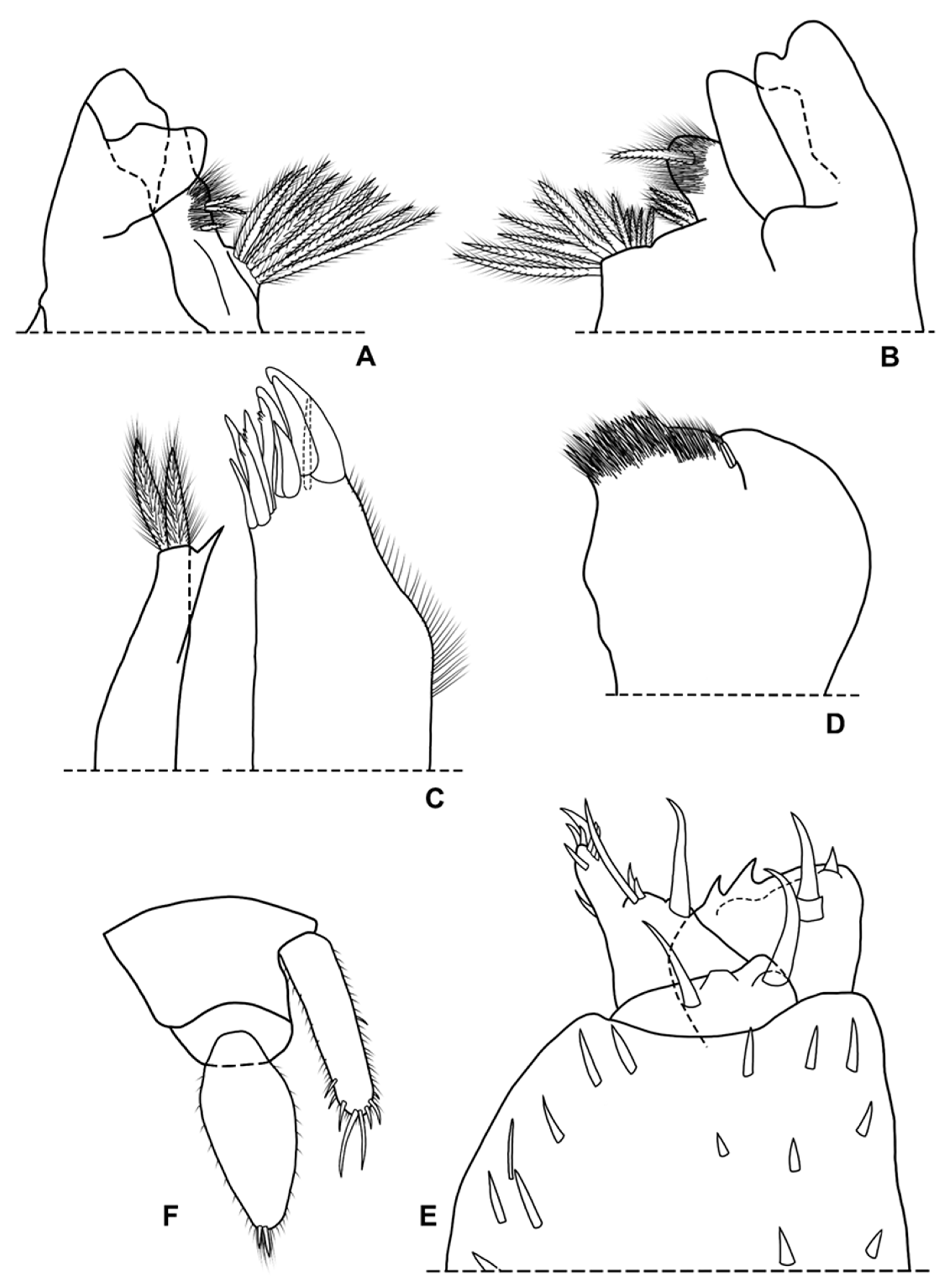 A
B
C
D
F
E