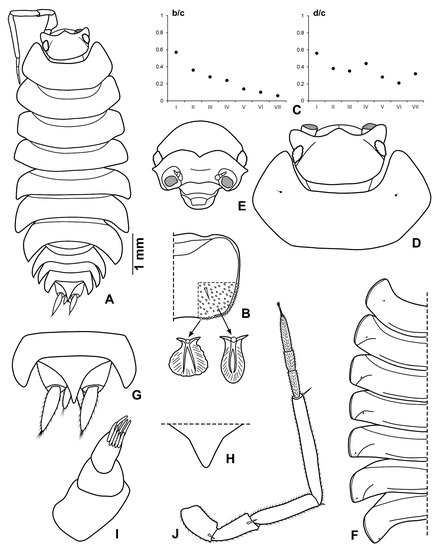 b/c
1
0.8
0.6
0.4
0.2
0
I II III IV V VI VII

d/c
1
0.8
0.6
0.4
0.2
0
I II III IV V VI VII

C

E

D

1 mm

A

B

G

H

I

J

F