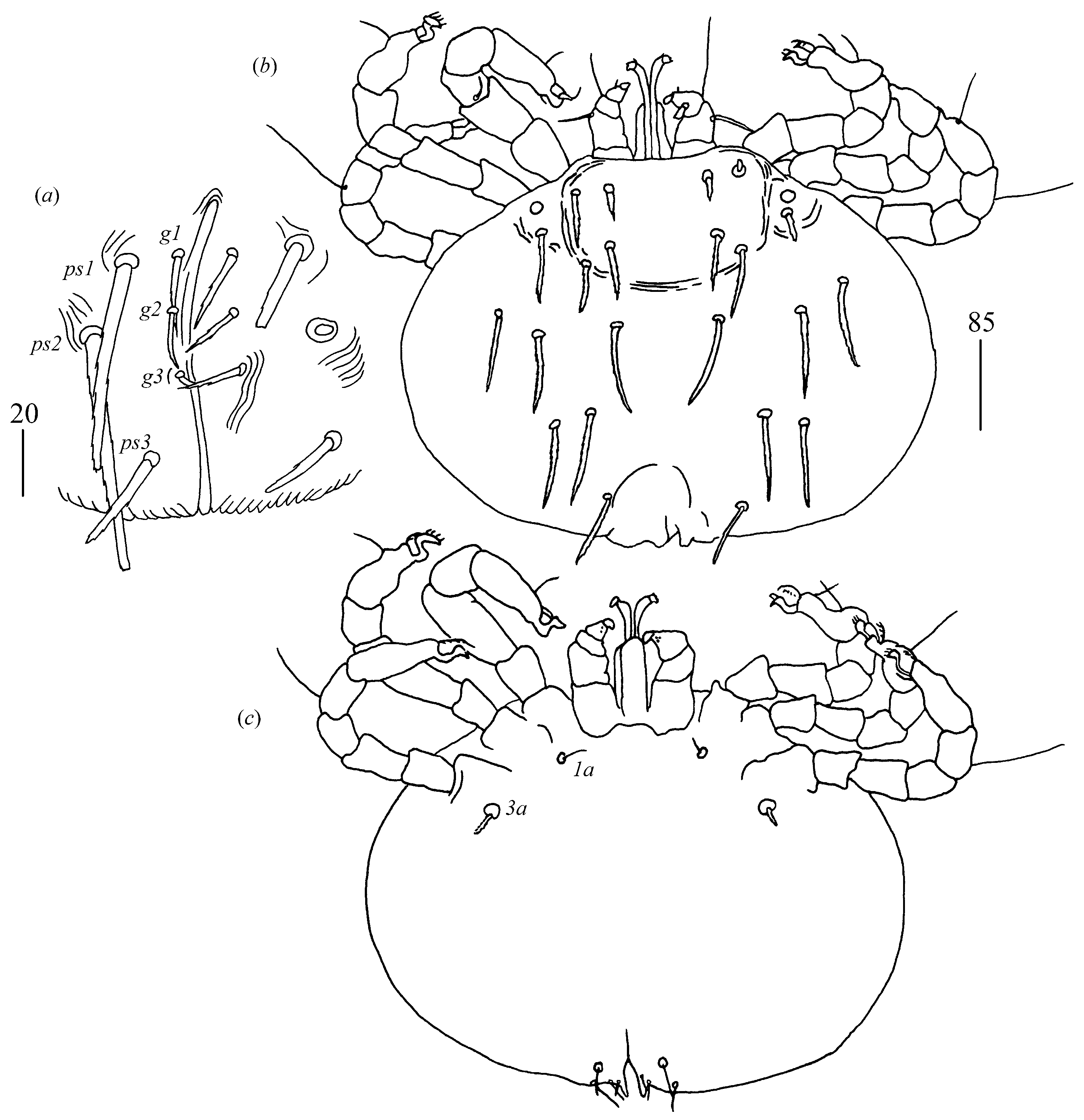 (b)

(a)

g1

ps1

g2

ps2

g3

20

ps3

85

(c)

1a

3a