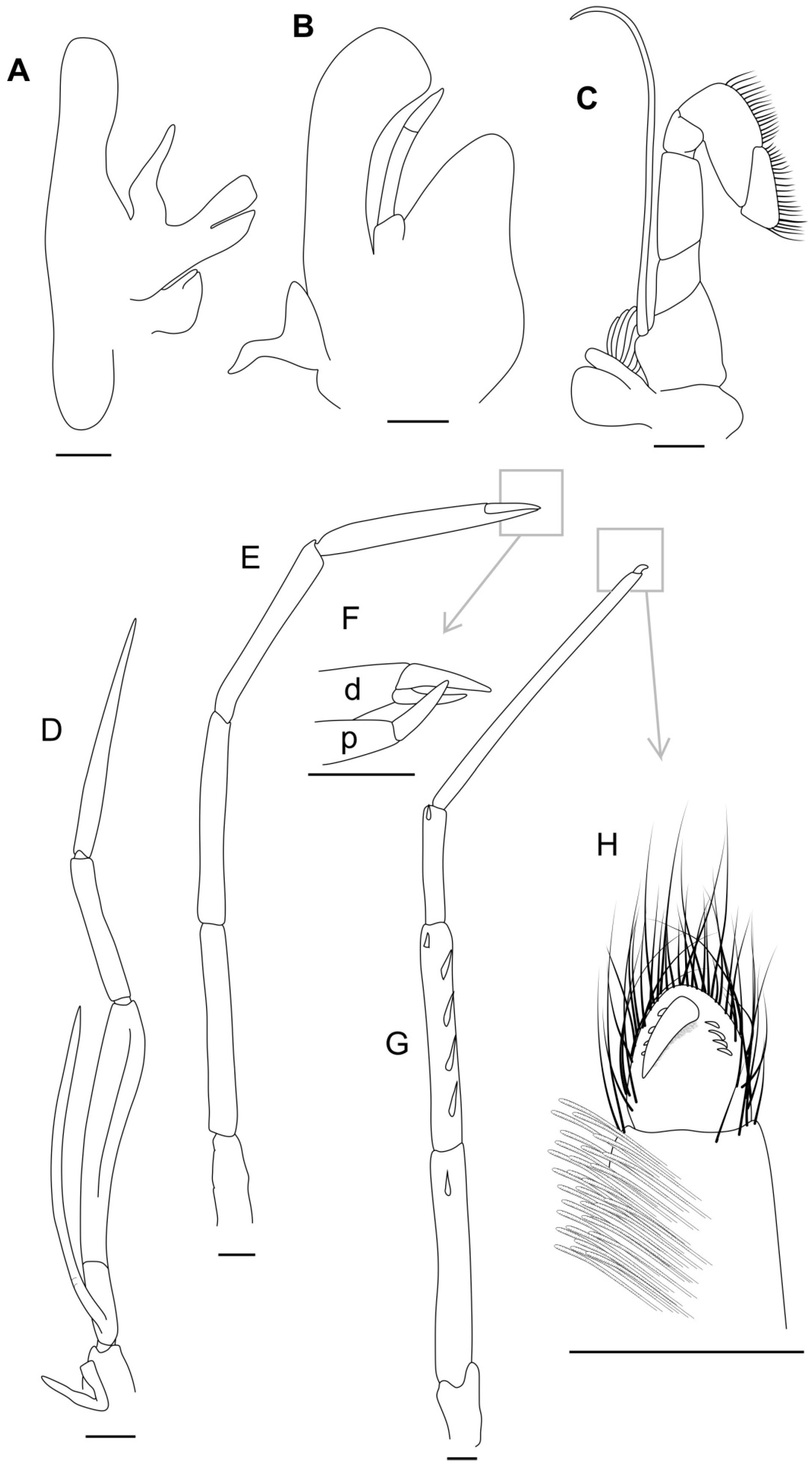 A

B

C

E

F

d

p

D

G

H