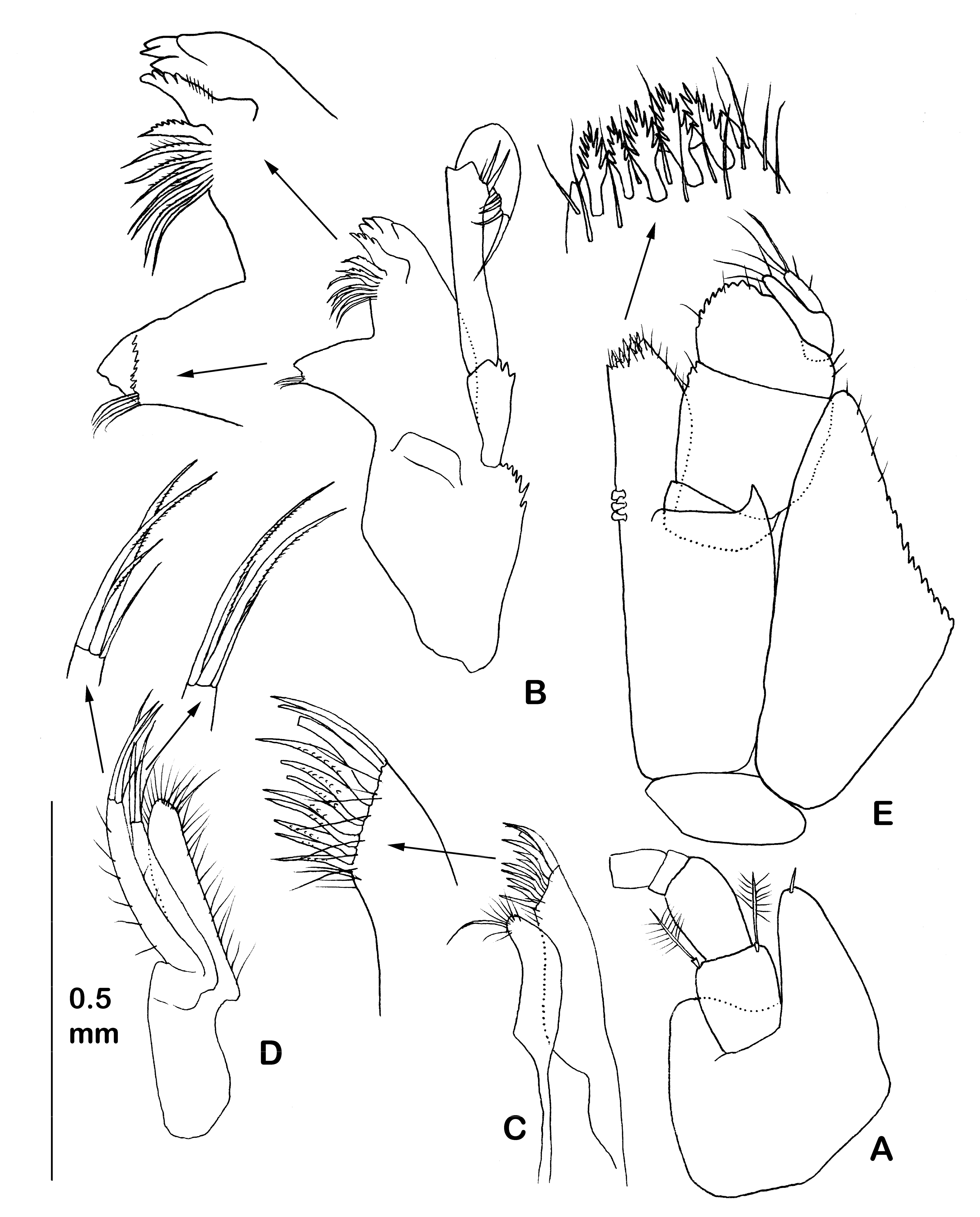 B

E

0.5 mm

D

C

A